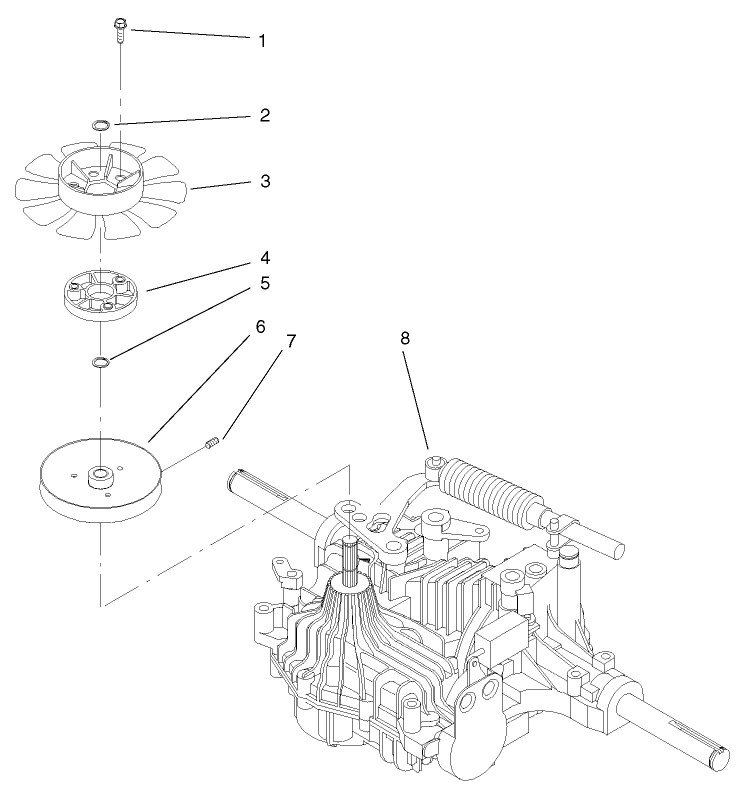 1
2
3
4
5
6
7
8