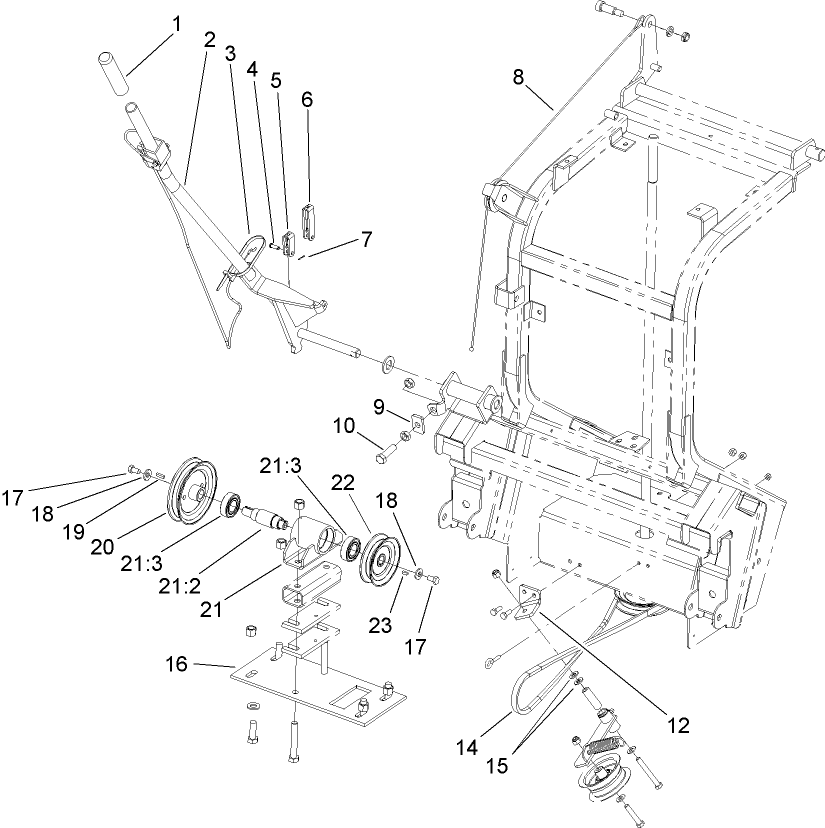 1
2
3
4
5
6
7
8
9
10
17
18
19
20
21:3
21:2
21
21:3
22
18
23
17
16
12
14
15