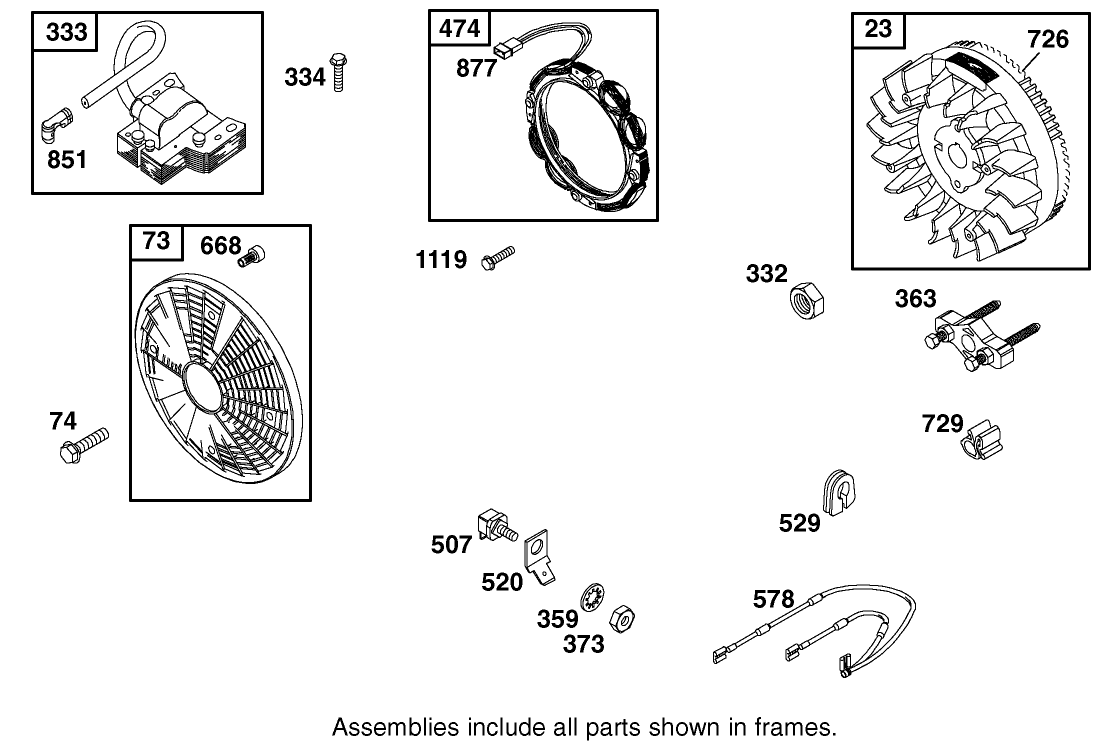 333
851
334
474
877
23
726
73
668
1119
332
363
74
729
529
507
520
359
373
578

Assemblies include all parts shown in frames.