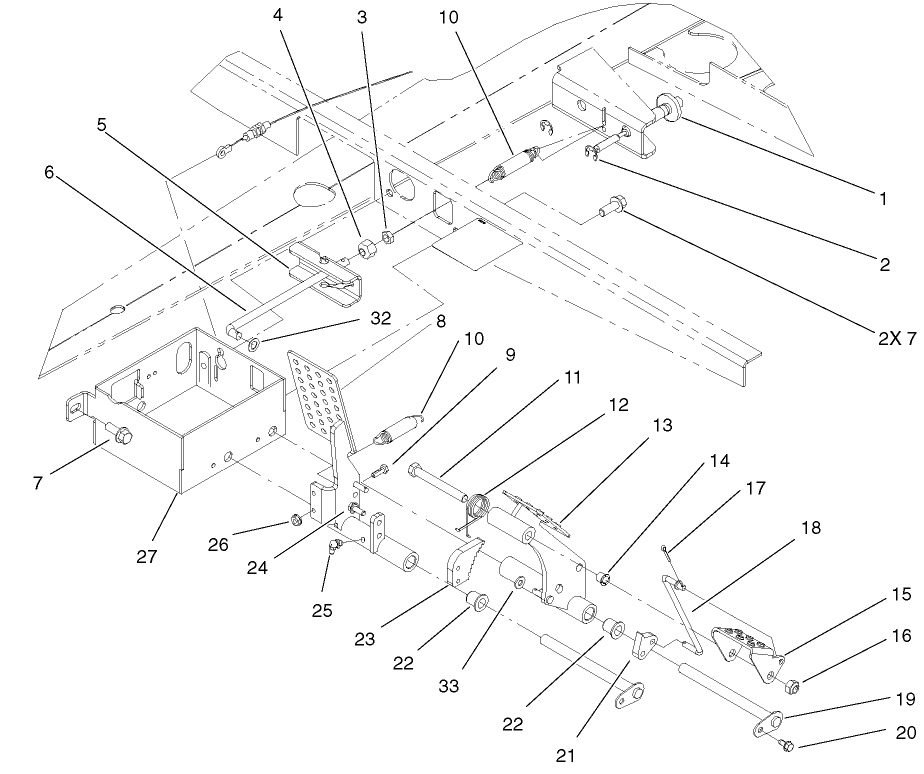 4
3
10
5
6
1
2
2X 7
32
8
10
9
11
12
13
14
17
18
7
27
26
24
25
23
22
33
22
21
15
16
19
20