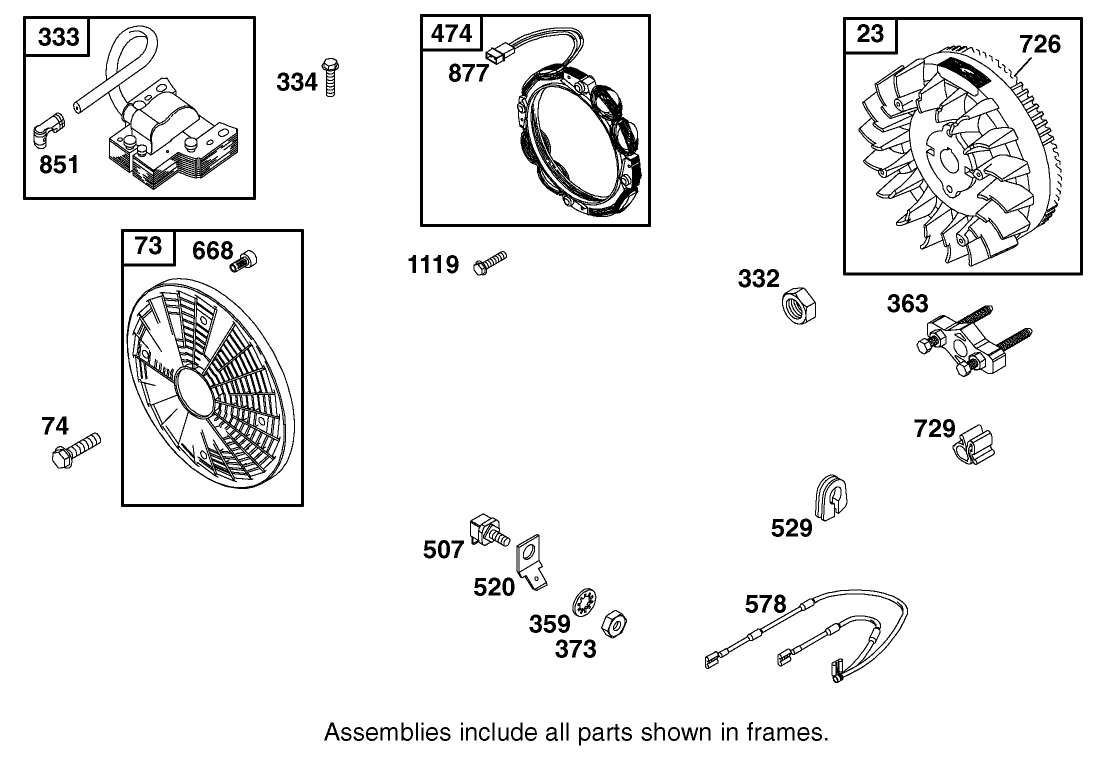 333

851

334

474

877

23

726

73

668

1119

332

363

74

729

529

507

520

359

373

578

Assemblies include all parts shown in frames.