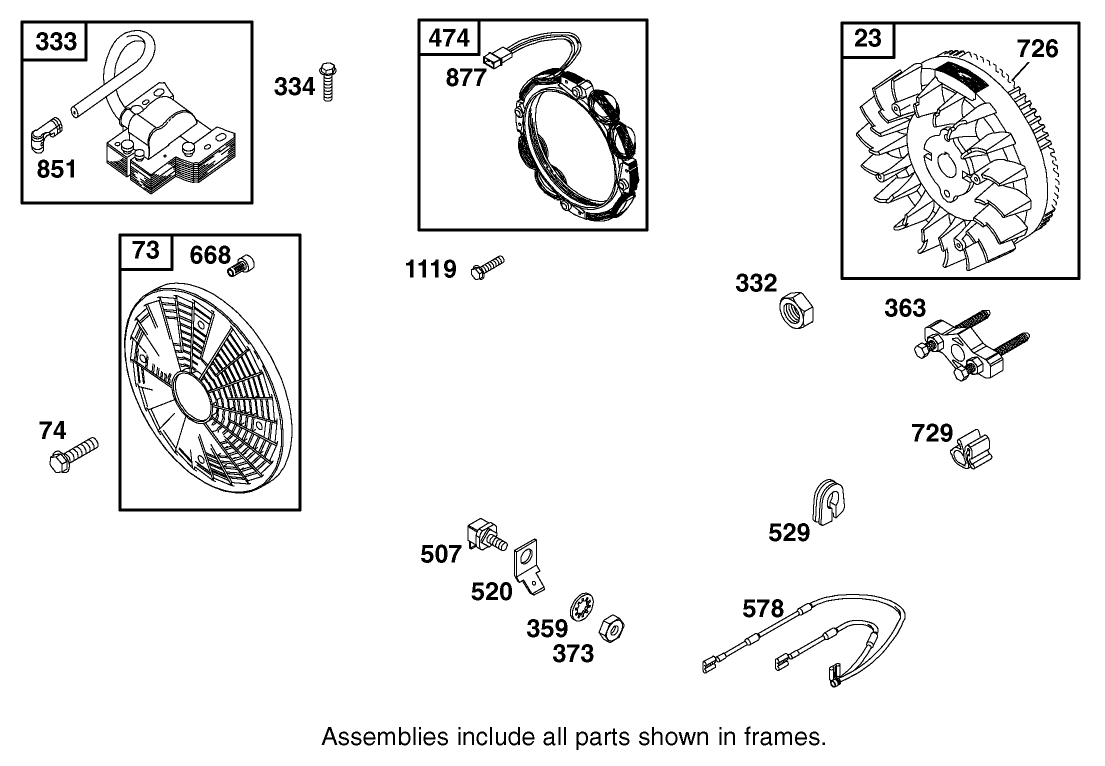 333
851
334
474
877
23
726
73
668
1119
332
363
74
729
529
507
520
359
373
578

Assemblies include all parts shown in frames.