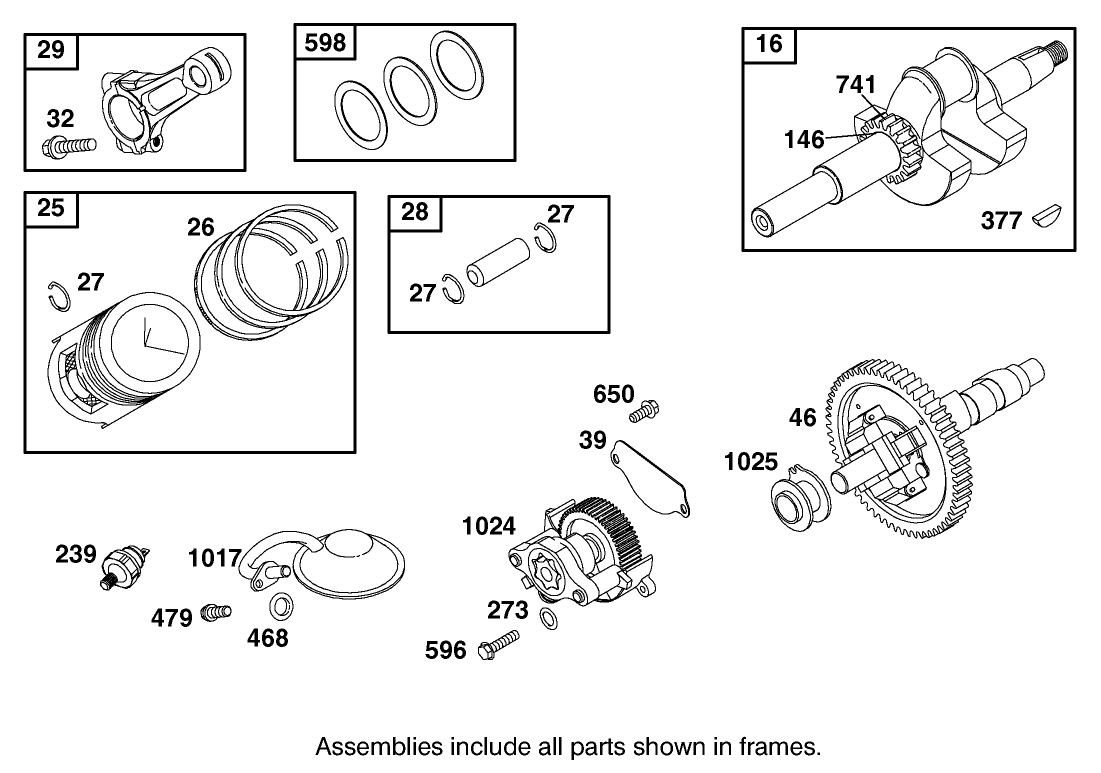 29
32

598

16
741
146
377

25
26
27

28
27
27

650
39
46
1025
1024
239
1017
479
468
273
596

Assemblies include all parts shown in frames.