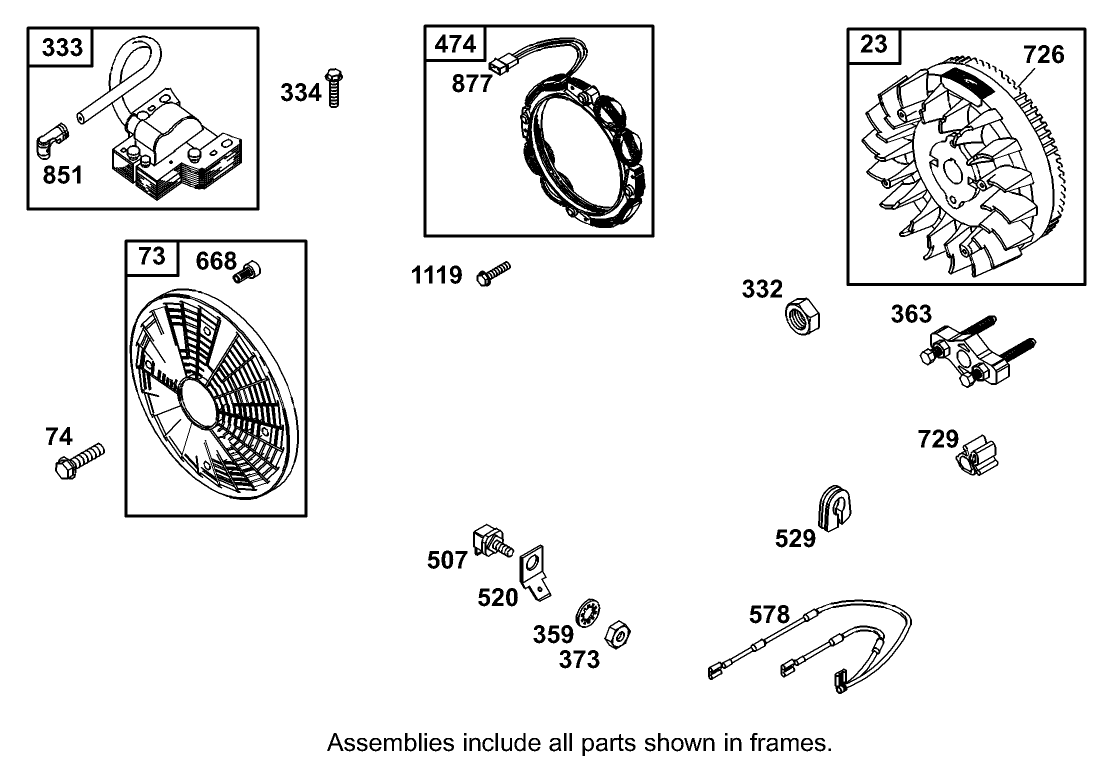 333
851
334
474
877
23
726
73
668
1119
332
363
74
729
529
507
520
359
373
578

Assemblies include all parts shown in frames.