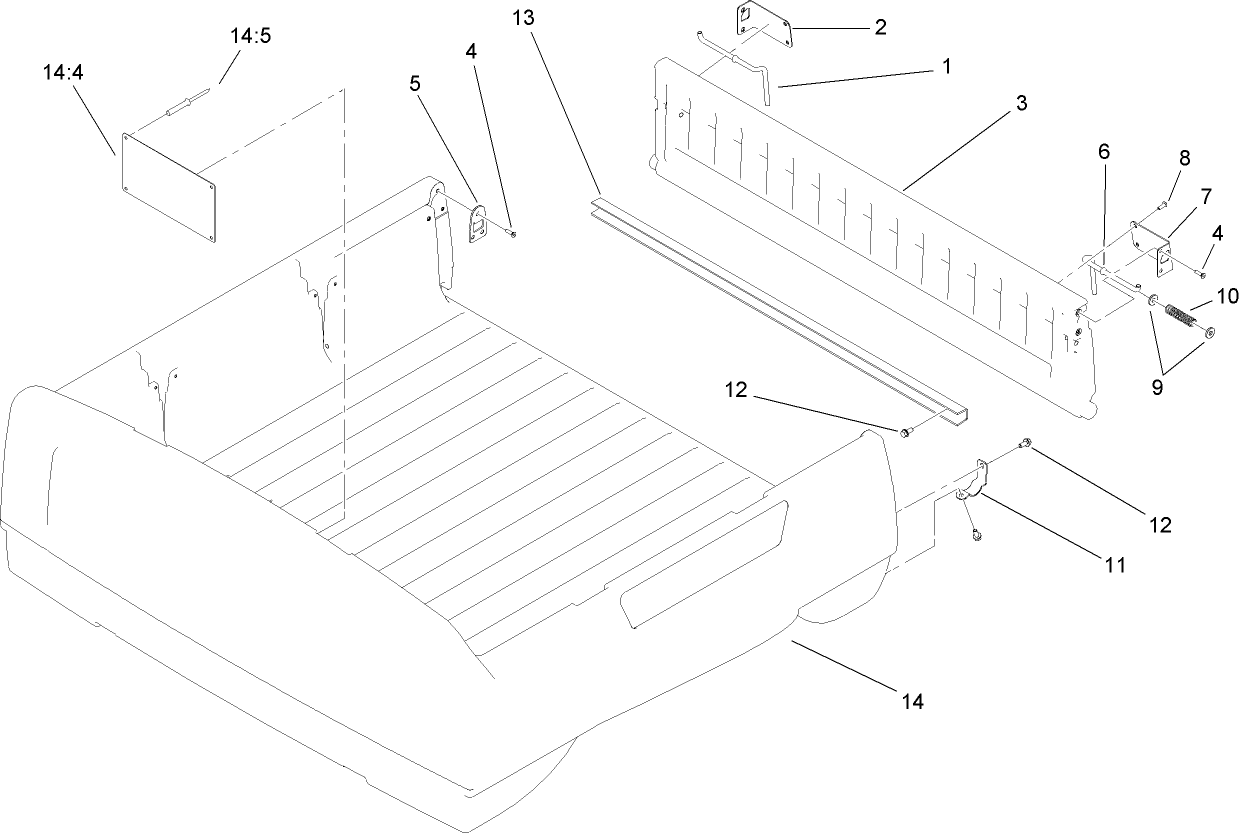 14:5
14:4
5
4
13
2
1
3
6
8
7
4
10
9
12
12
11
14