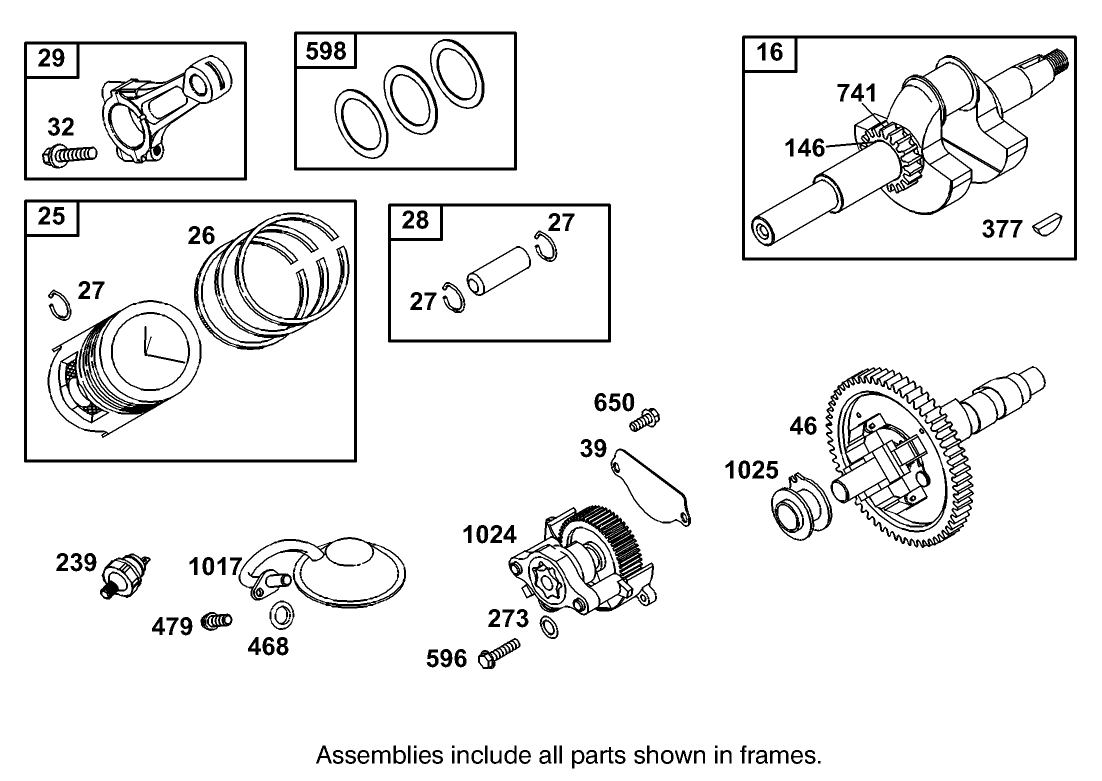 29
32
598
16
741
146
377
25
26
27
28
27
27
650
39
46
1025
1024
239
1017
479
468
273
596

Assemblies include all parts shown in frames.