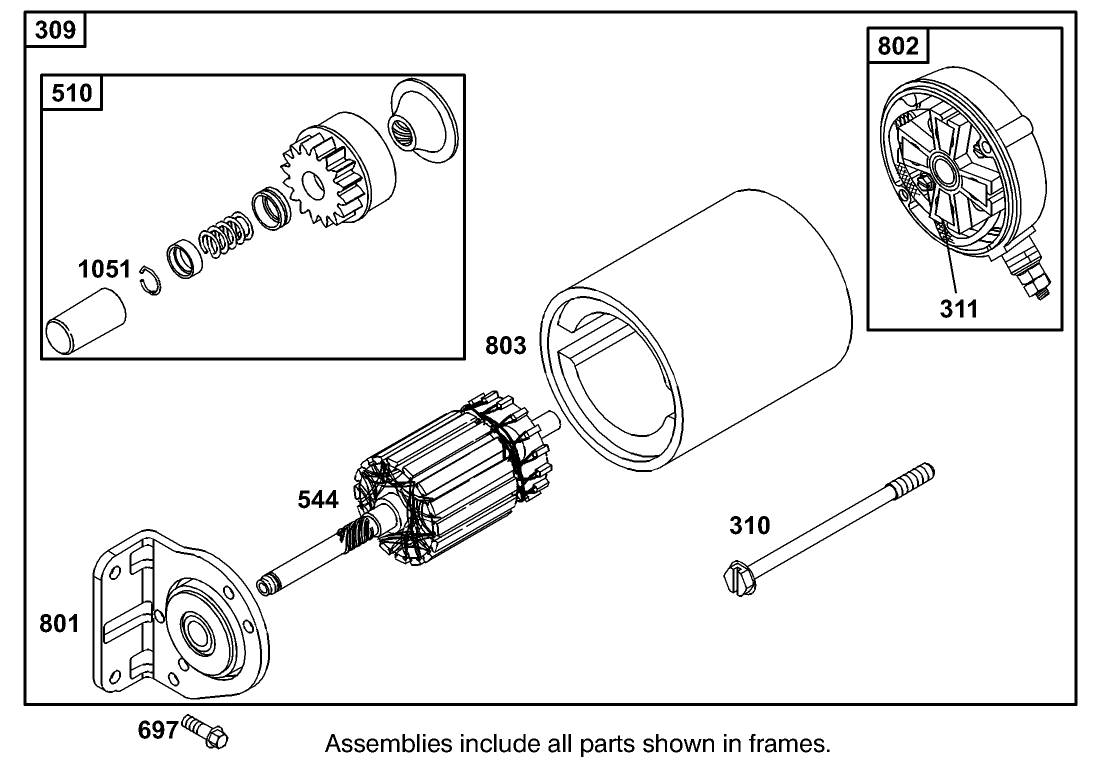 309

510

1051

802

311

803

544

310

801

697

Assemblies include all parts shown in frames.