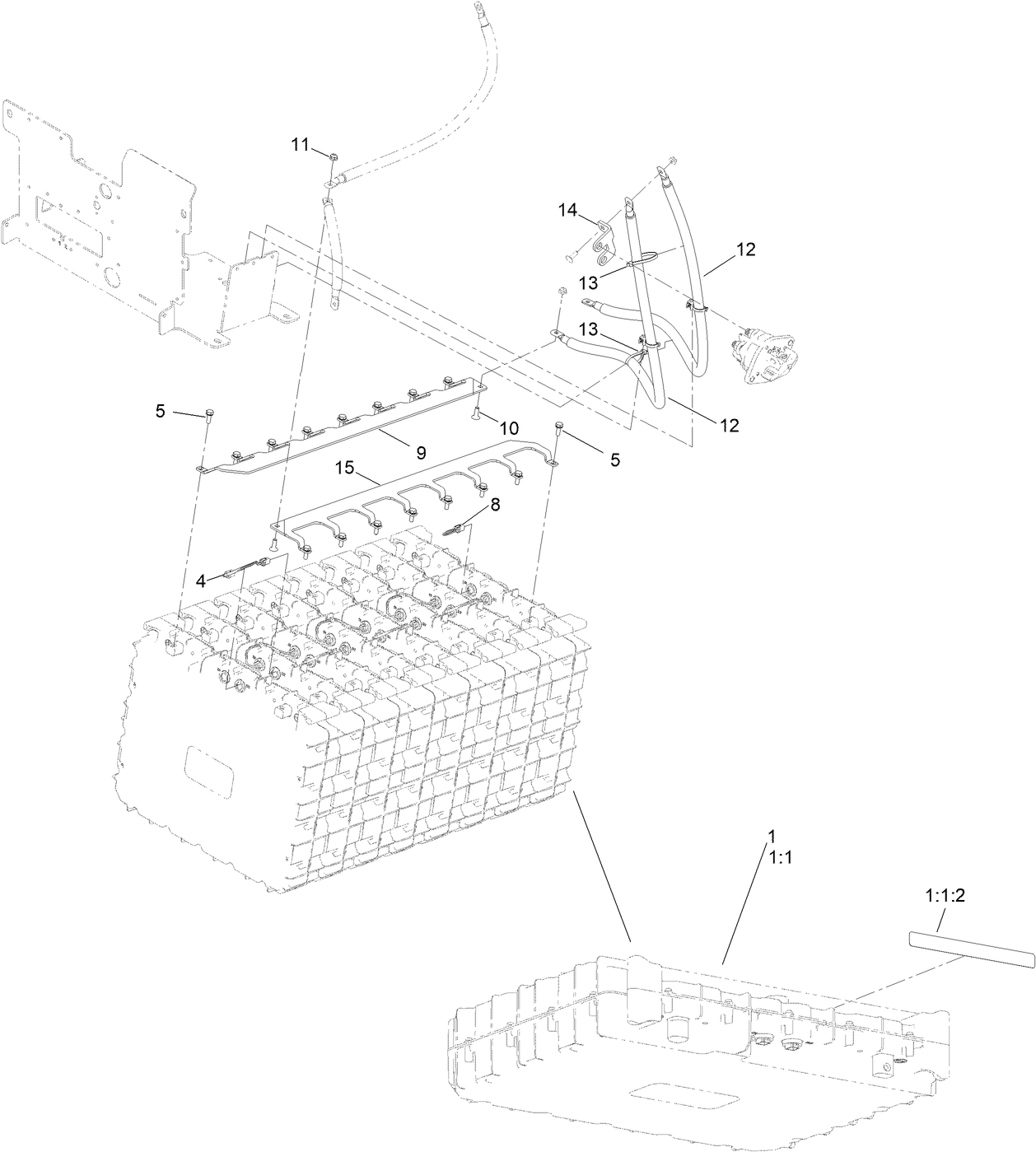 11
14
12
13
13
12
5
10
9
5
15
8
4
1
1:1
1:1:2