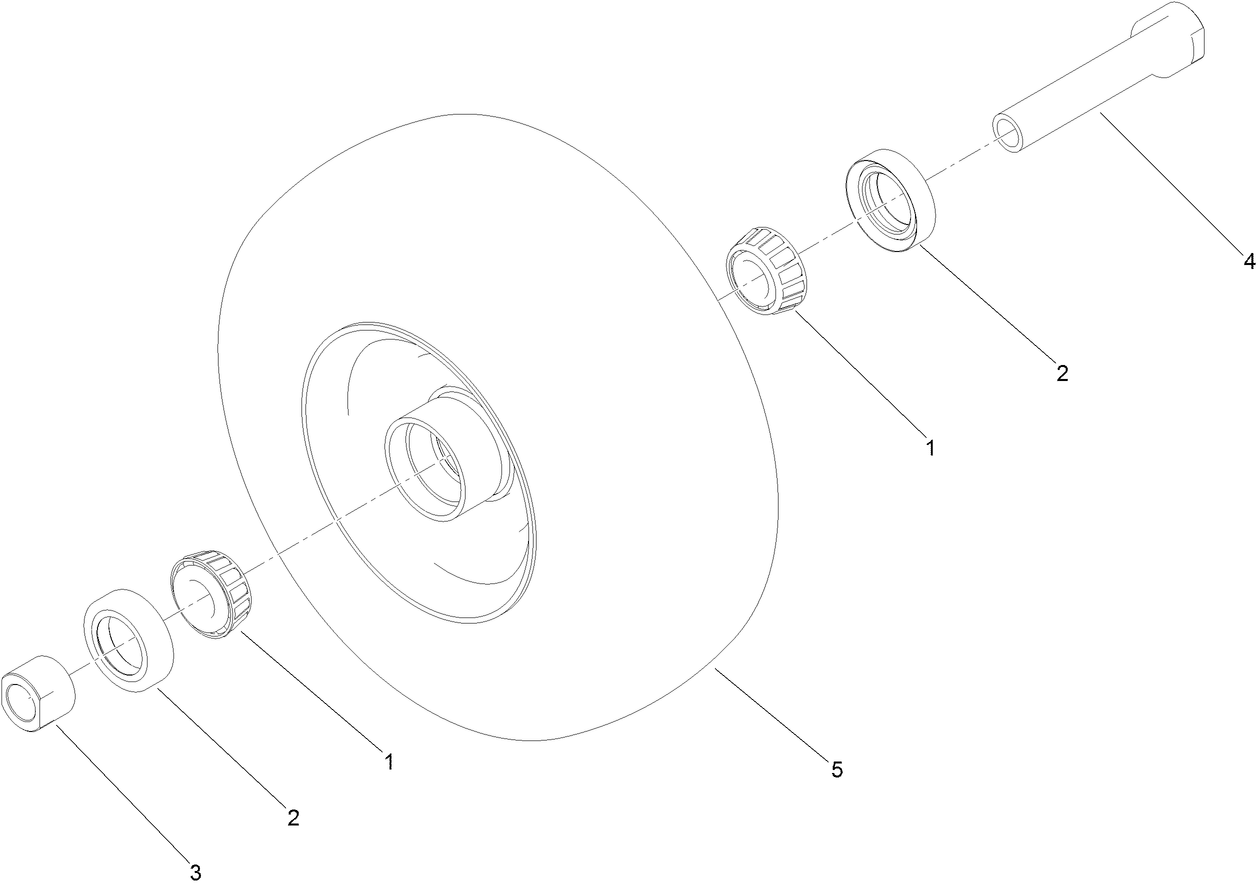 4

2

1

1

5

2

3