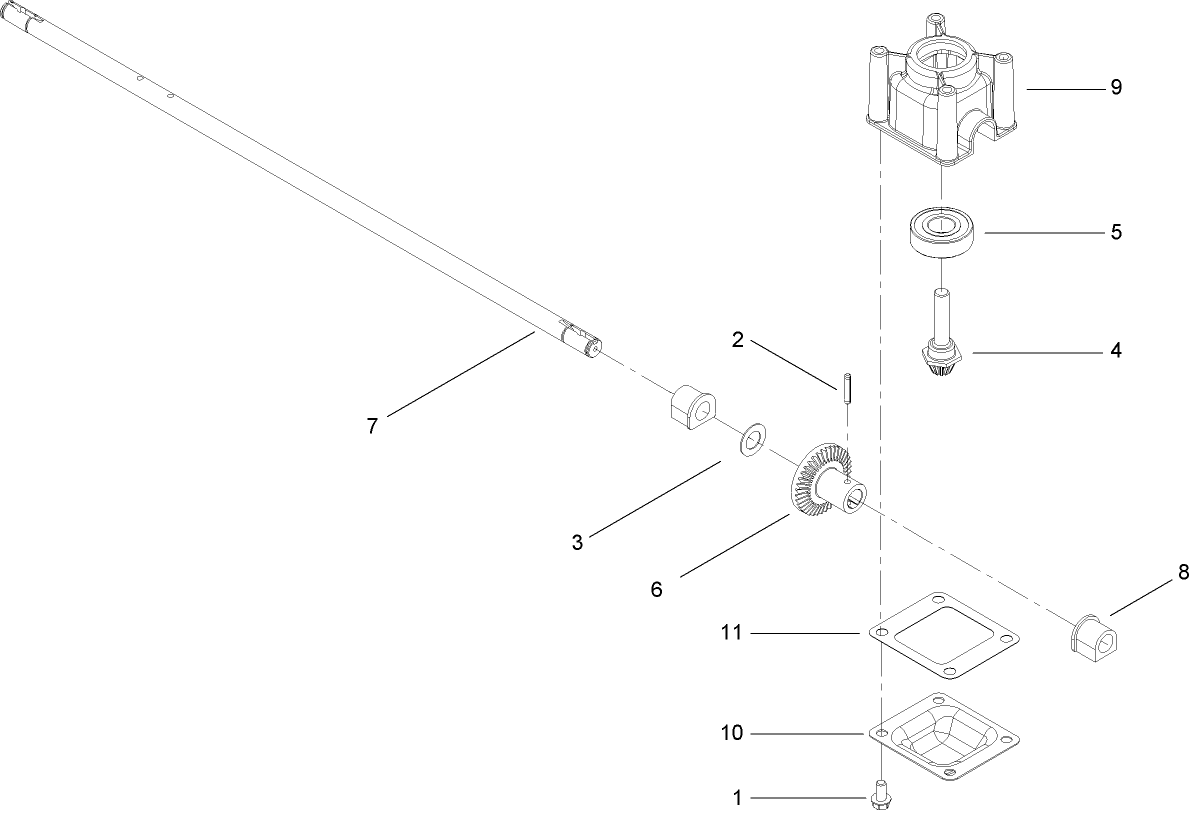 9
5
4
2
7
3
6
8
11
10
1