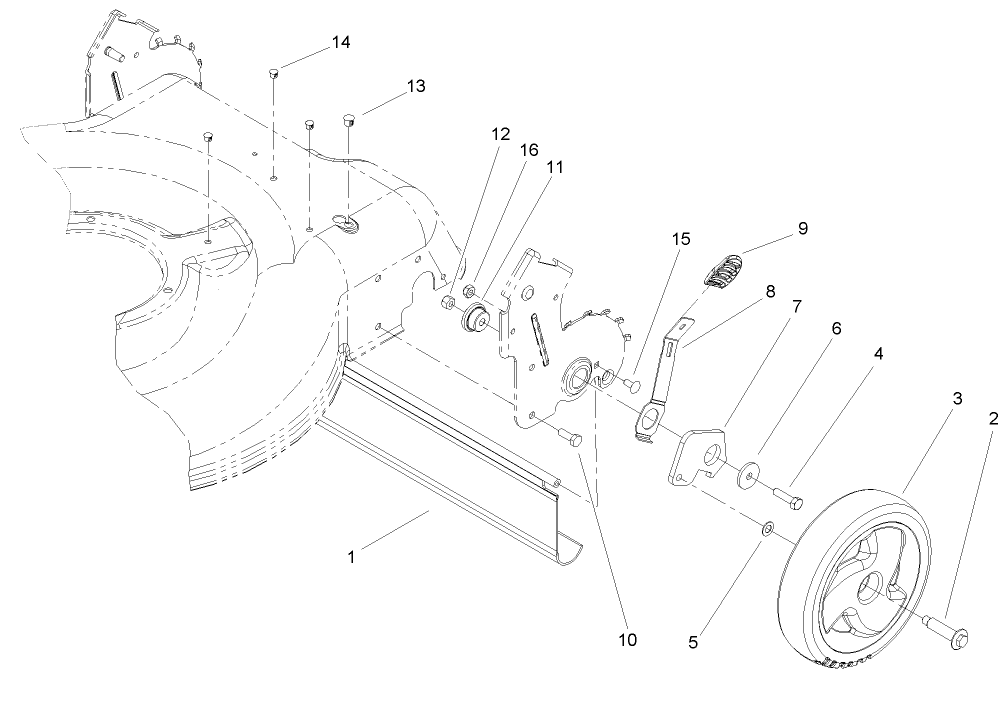 14
13
12
16
11
15
9
8
7
6
4
3
2
1
10
5