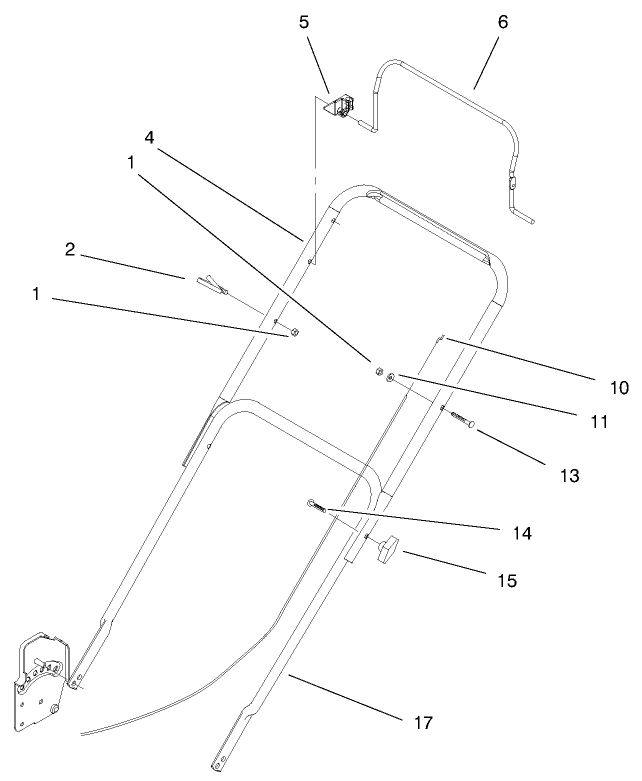 5
6
4
1
2
1
10
11
13
14
15
17