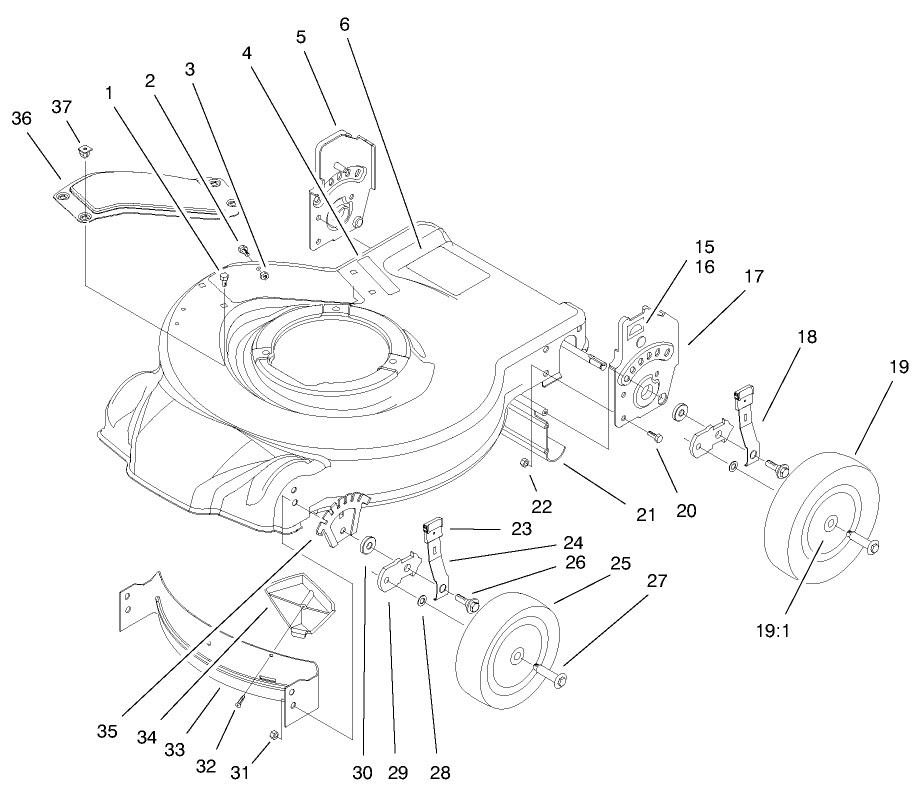 36
37
1
2
3
4
5
6
15
16
17
18
19
22
21
20
23
24
26
25
27
19:1
35
34
33
32
31
30
29
28