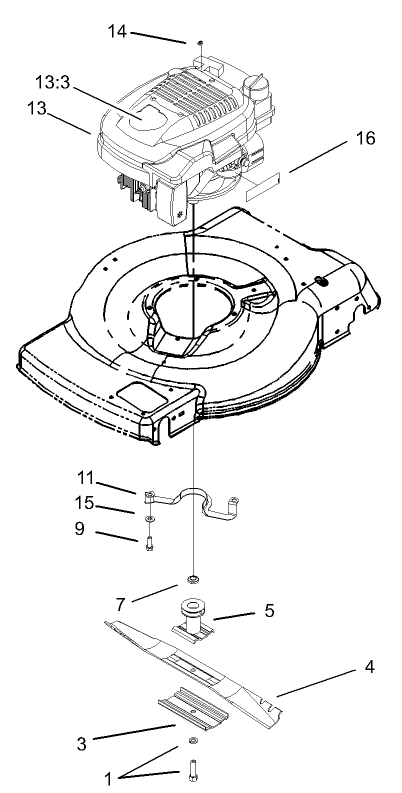 14
13:3
13
16
11
15
9
7
5
4
3
1