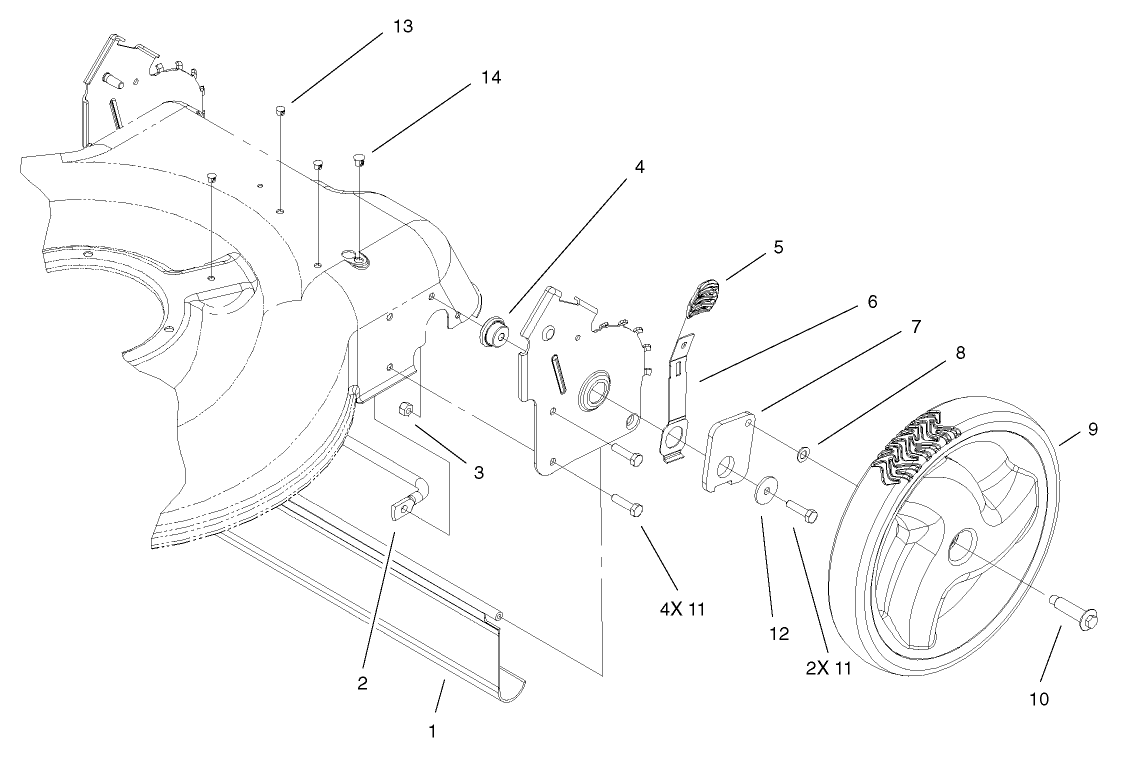 13
14
4
5
6
7
8
9
3
4X 11
12
2X 11
10
2
1