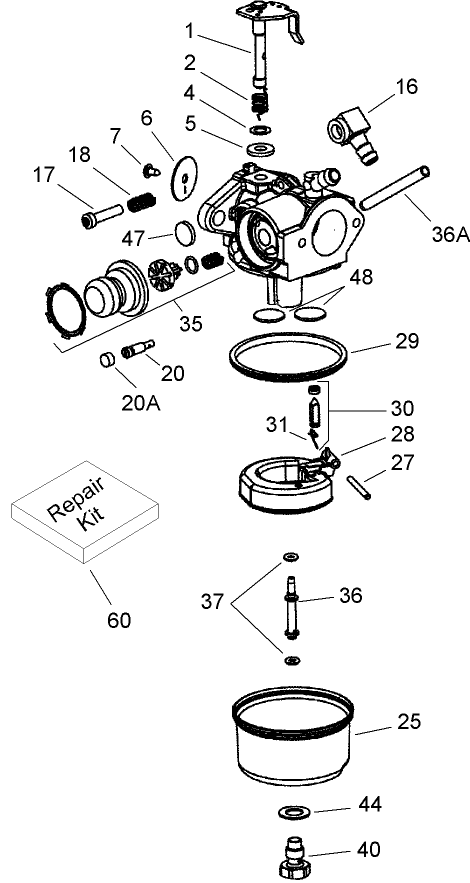 1
2
4
5
16
6
7
18
17
36A
47
48
35
29
20
20A
30
31
28
27
Repair Kit
60
37
36
25
44
40