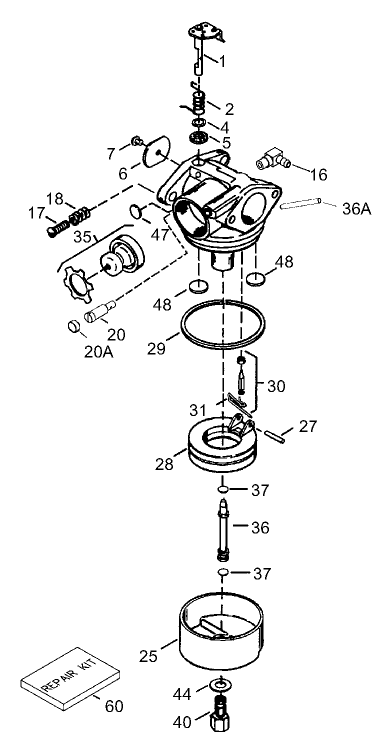 1
2
4
5
7
6
16
36A
18
17
35
47
48
48
20
20A
29
30
31
27
28
37
36
37
25
REPAIR KIT
60
44
40