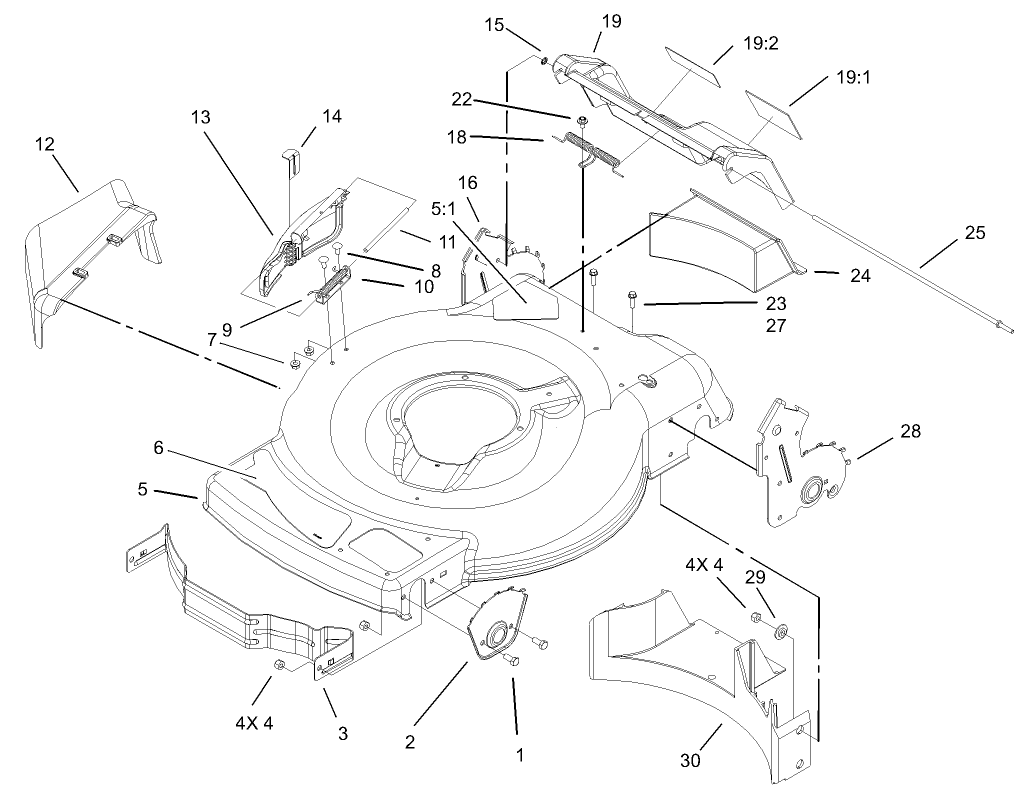 15
19
19:2
19:1
22
18
14
13
12
16
5:1
11
8
10
9
7
25
24
23
27
28
6
5
4X 4
29
4X 4
3
2
1
30