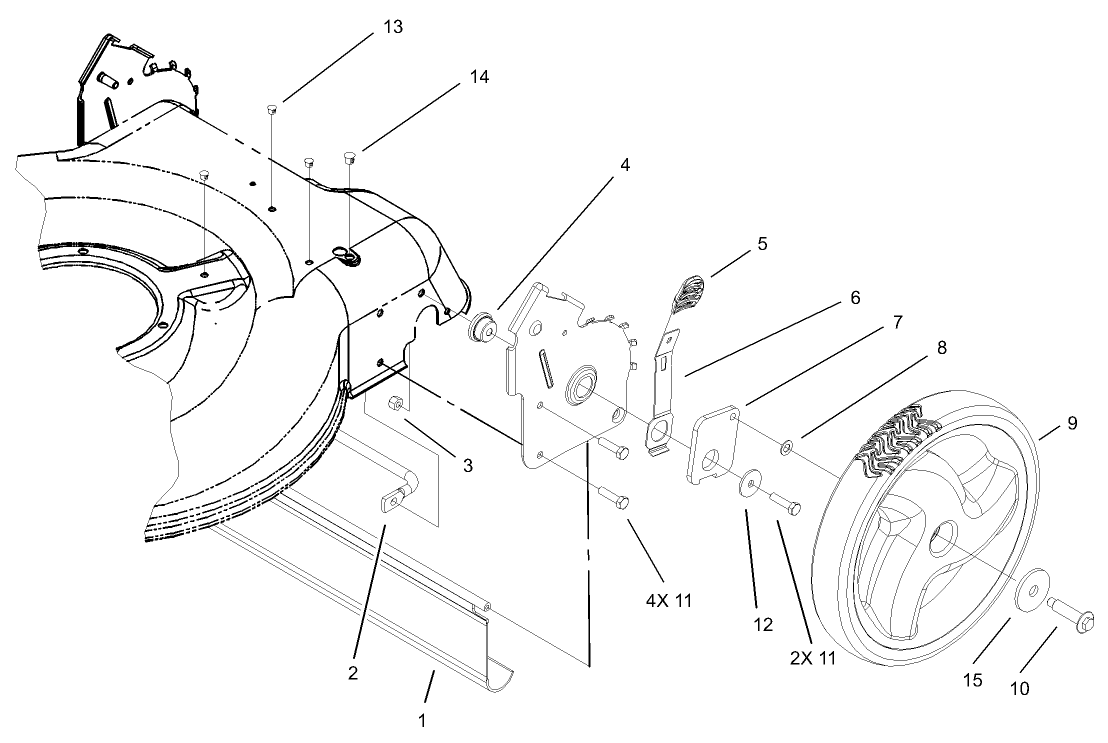 13
14
4
5
6
7
8
9
3
4X 11
12
2X 11
2
1
15
10