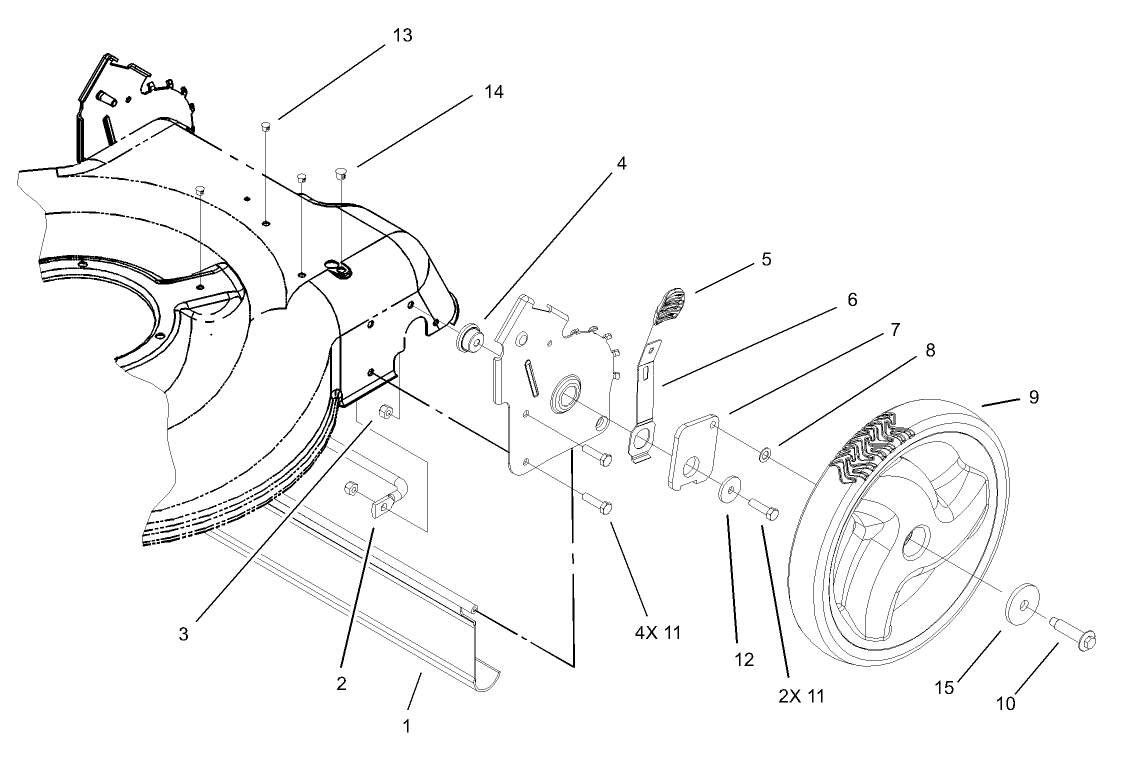 13
14
4
5
6
7
8
9
3
2
1
4X 11
12
2X 11
15
10