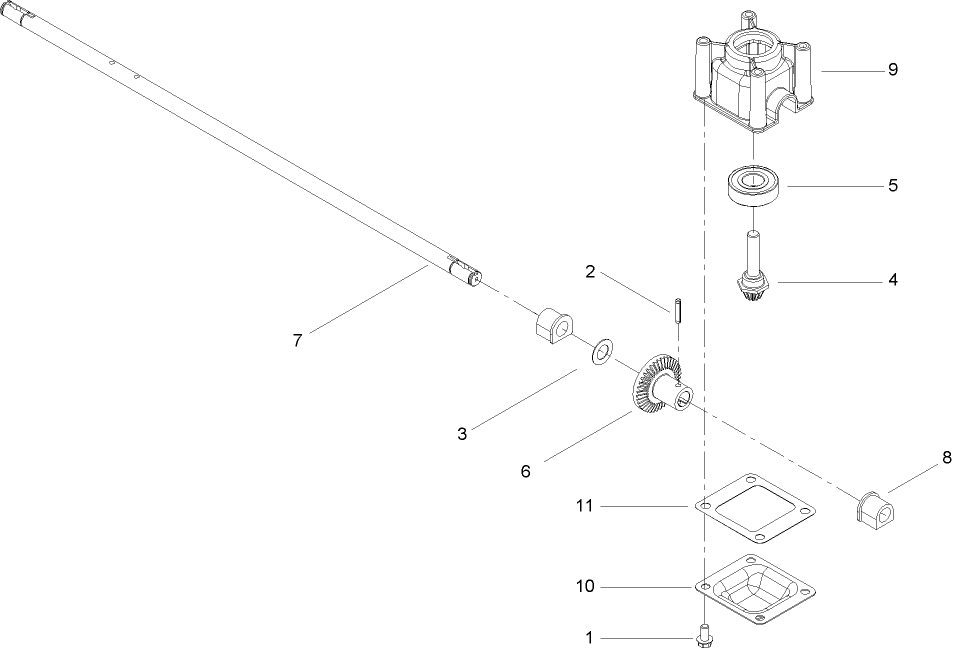 9
5
4
2
7
3
6
8
11
10
1