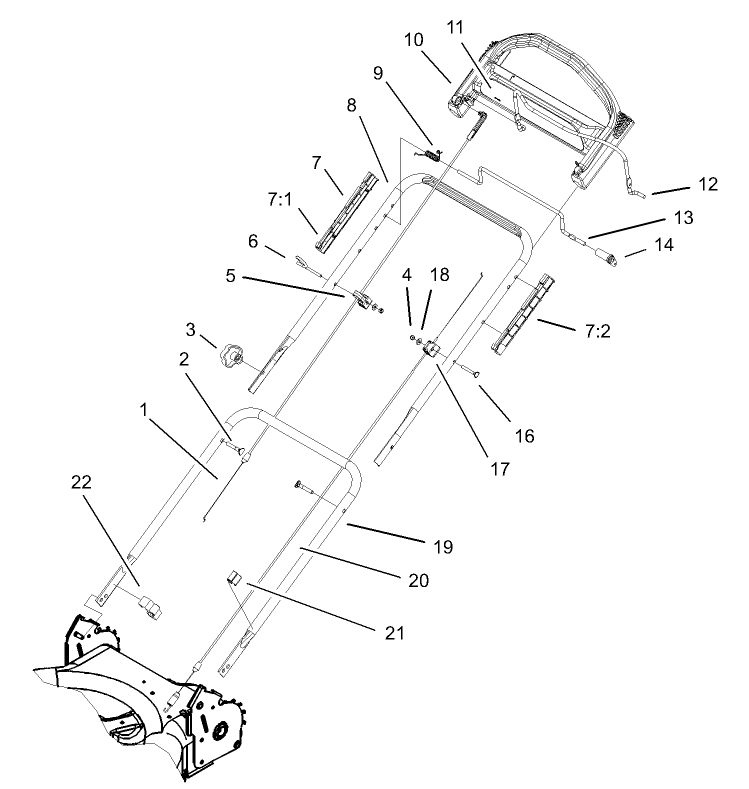 10
11
9
8
7
7:1
12
13
14
6
5
4
18
7:2
3
2
16
17
1
22
19
20
21