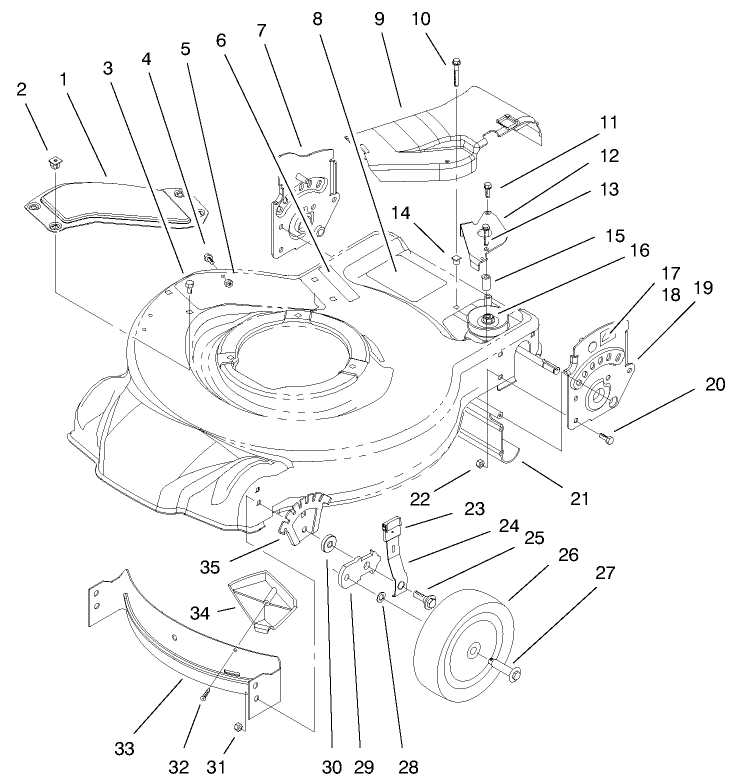 2 1 3 4 5 6 7 8 9 10

11
12
13
14
15
16
17
18
19
20
21
22
23
24
25
26
27

35
34
33
32
31
30
29
28