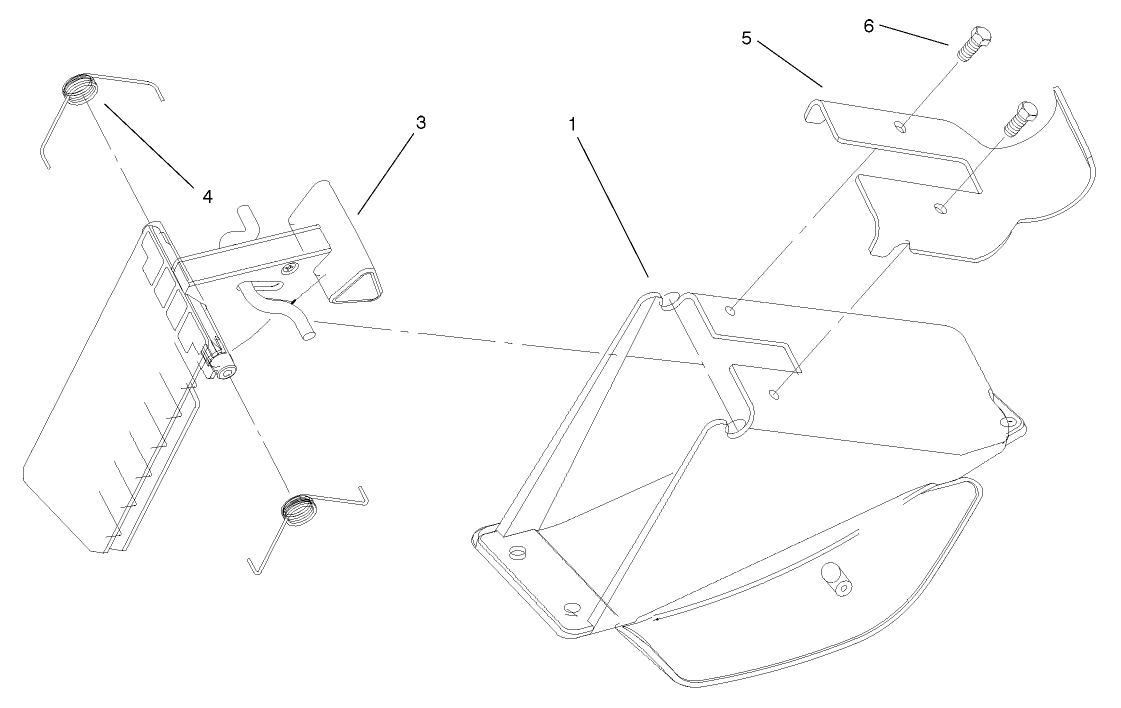 6
5
3
1
4