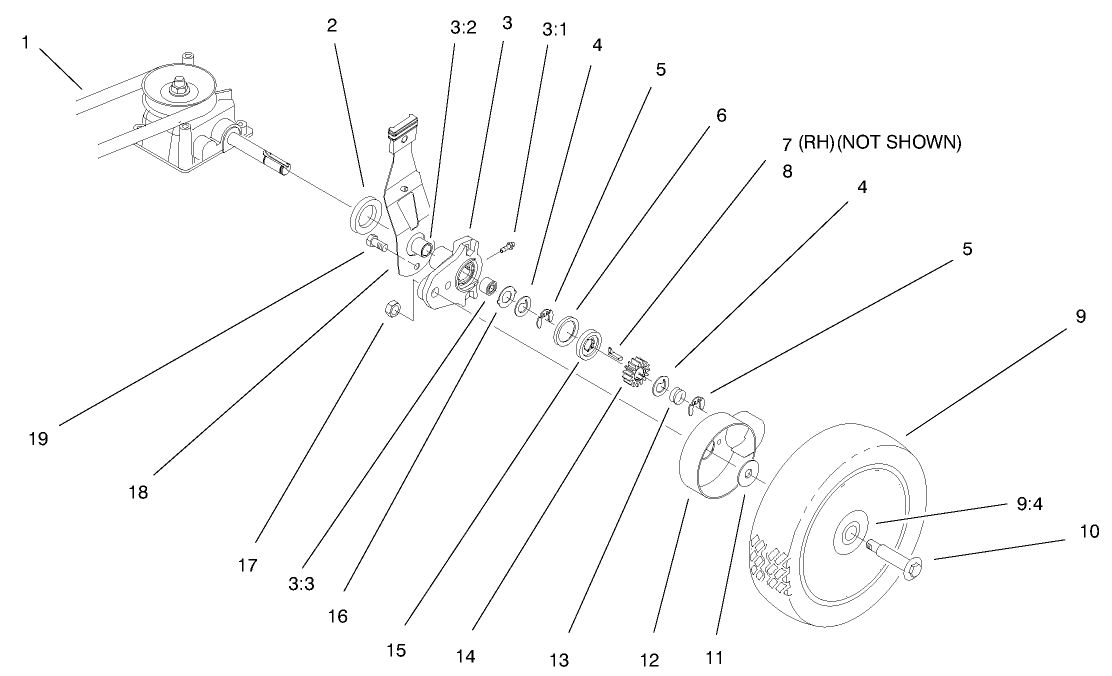 1
2
3:2
3
3:1
4
5
6
7 (RH) (NOT SHOWN)
8
4
5
9
9:4
10
19
18
17
3:3
16
15
14
13
12
11