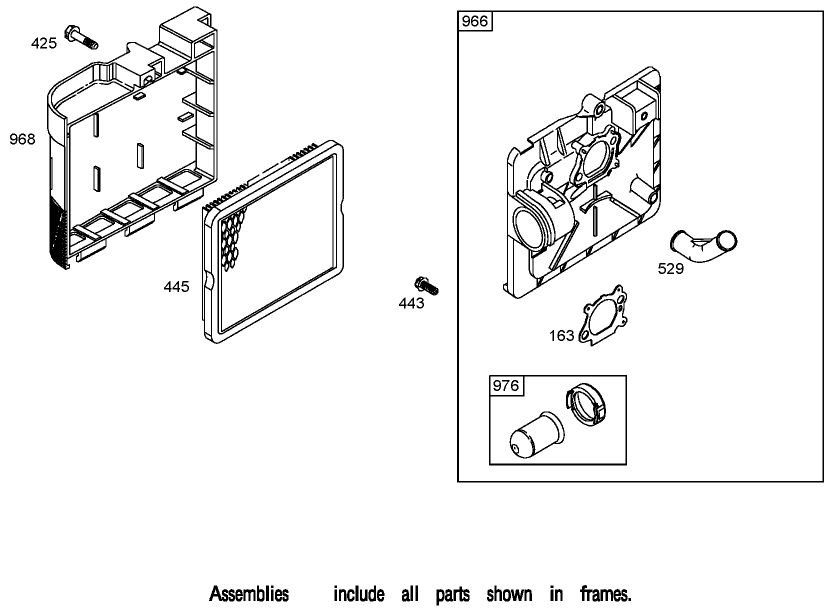 425
968
445
443
966
529
163
976

Assemblies include all parts shown in frames.