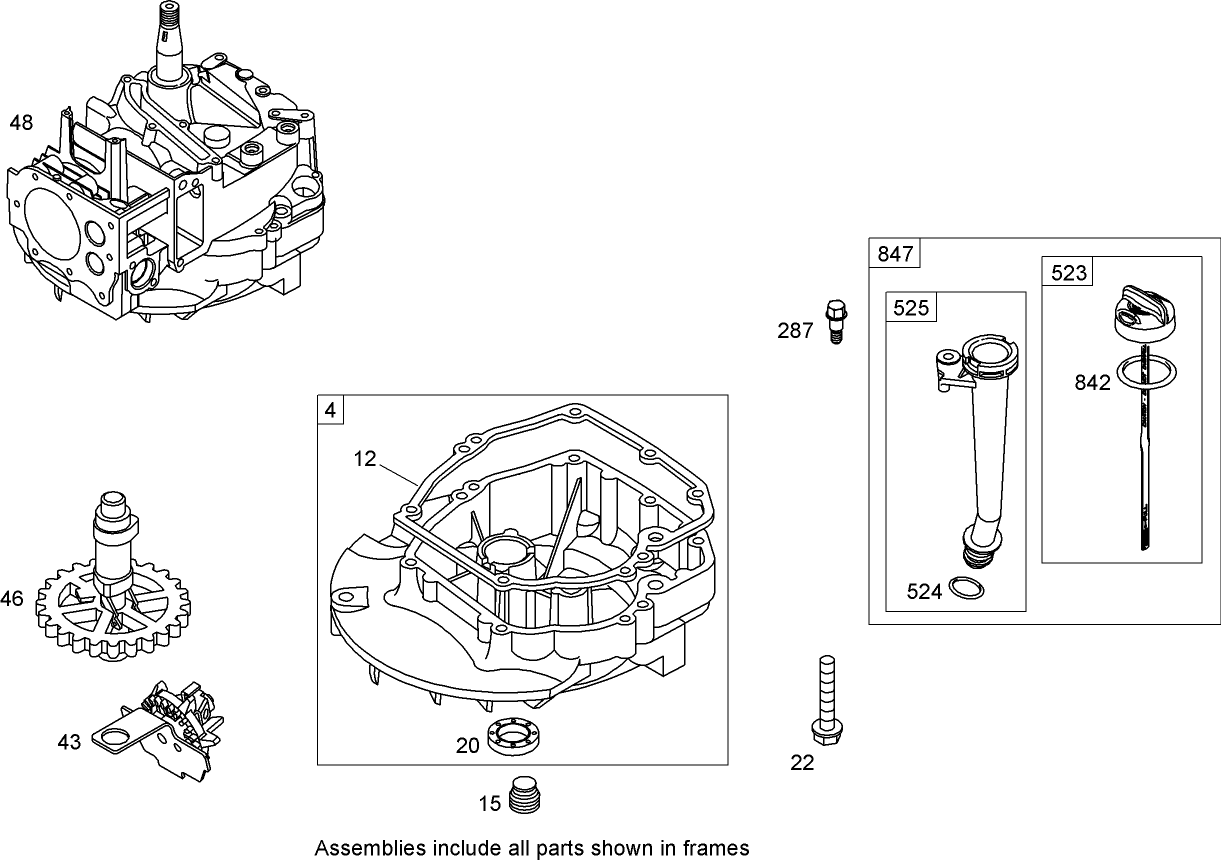 48

847

523

525

287

842

4

12

46

524

43

20

22

15

Assemblies include all parts shown in frames