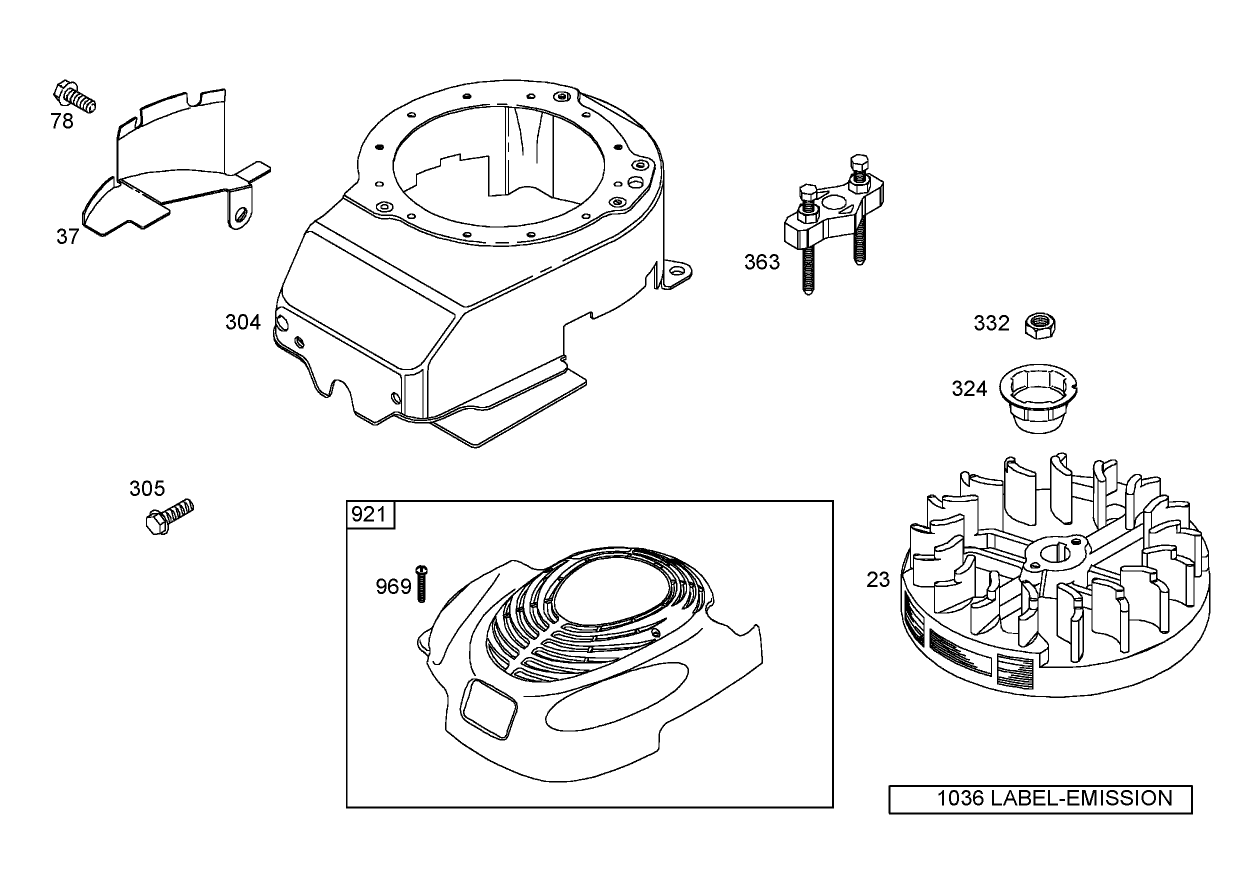 78

37

304

363

332

324

305

921

969

23

1036 LABEL-EMISSION