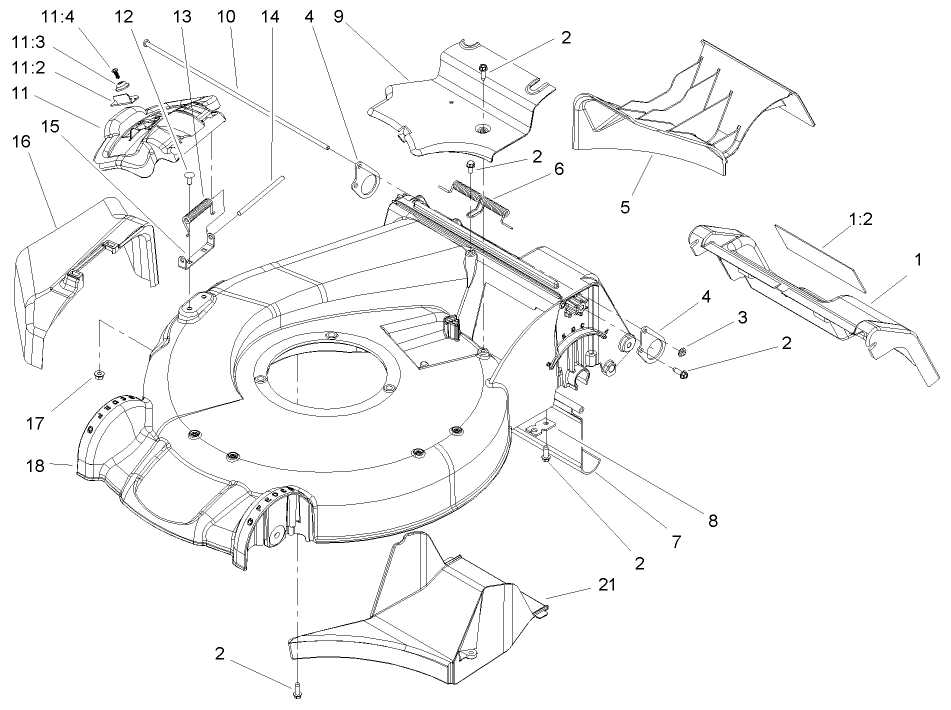 11:4
12
13
10
14
4
9
2
11:3
11:2
11
16
15
2
6
5
1:2
1
4
3
2
17
18
8
7
2
21
2