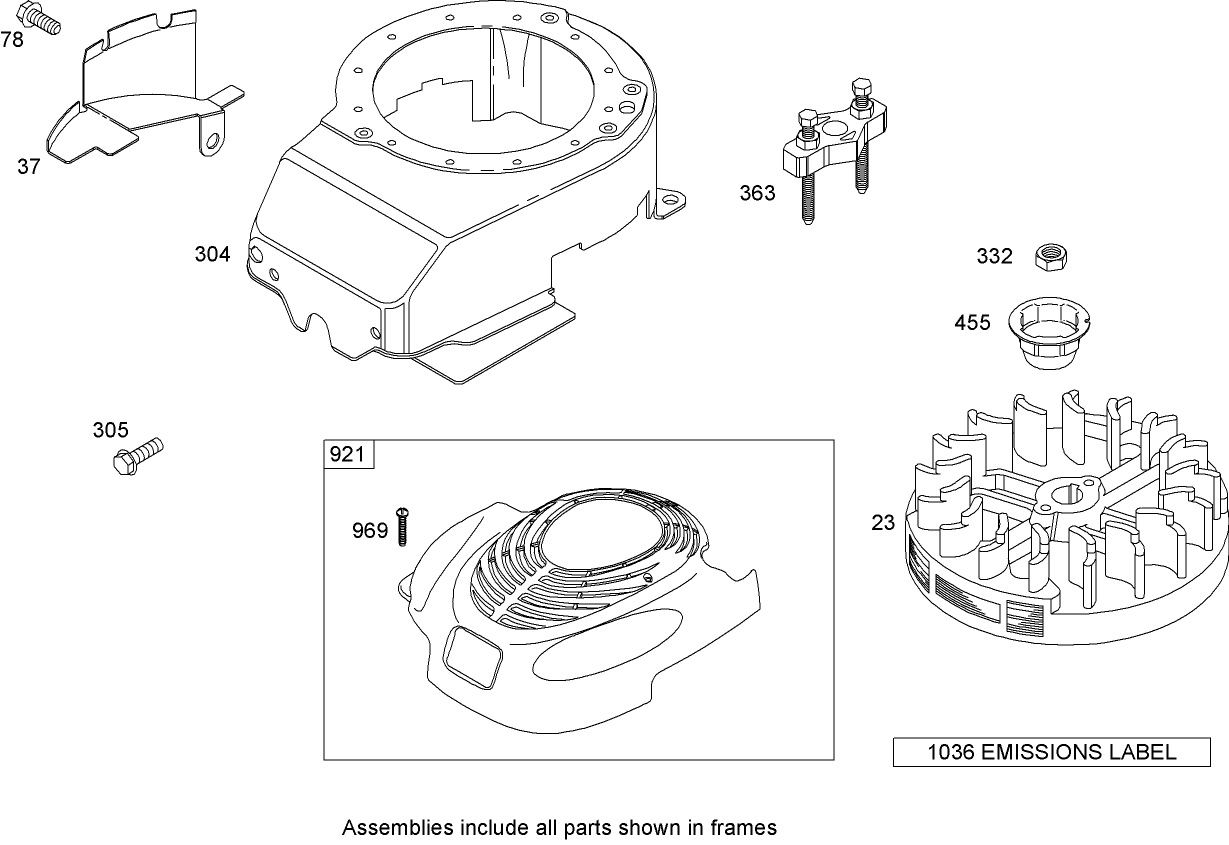 78

37

304

363

332

455

305

921

969

23

1036 EMISSIONS LABEL

Assemblies include all parts shown in frames