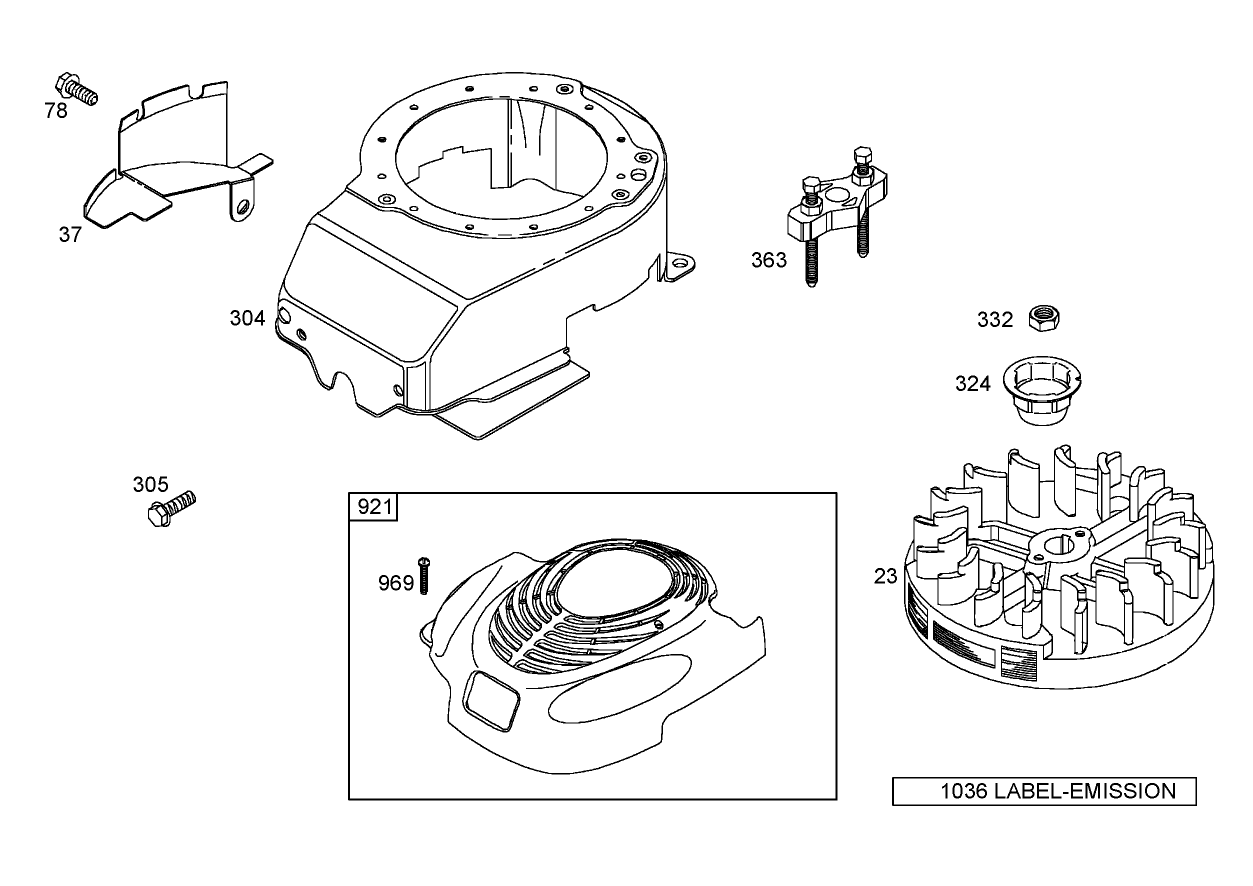 78

37

304

363

332

324

305

921

969

23

1036 LABEL-EMISSION