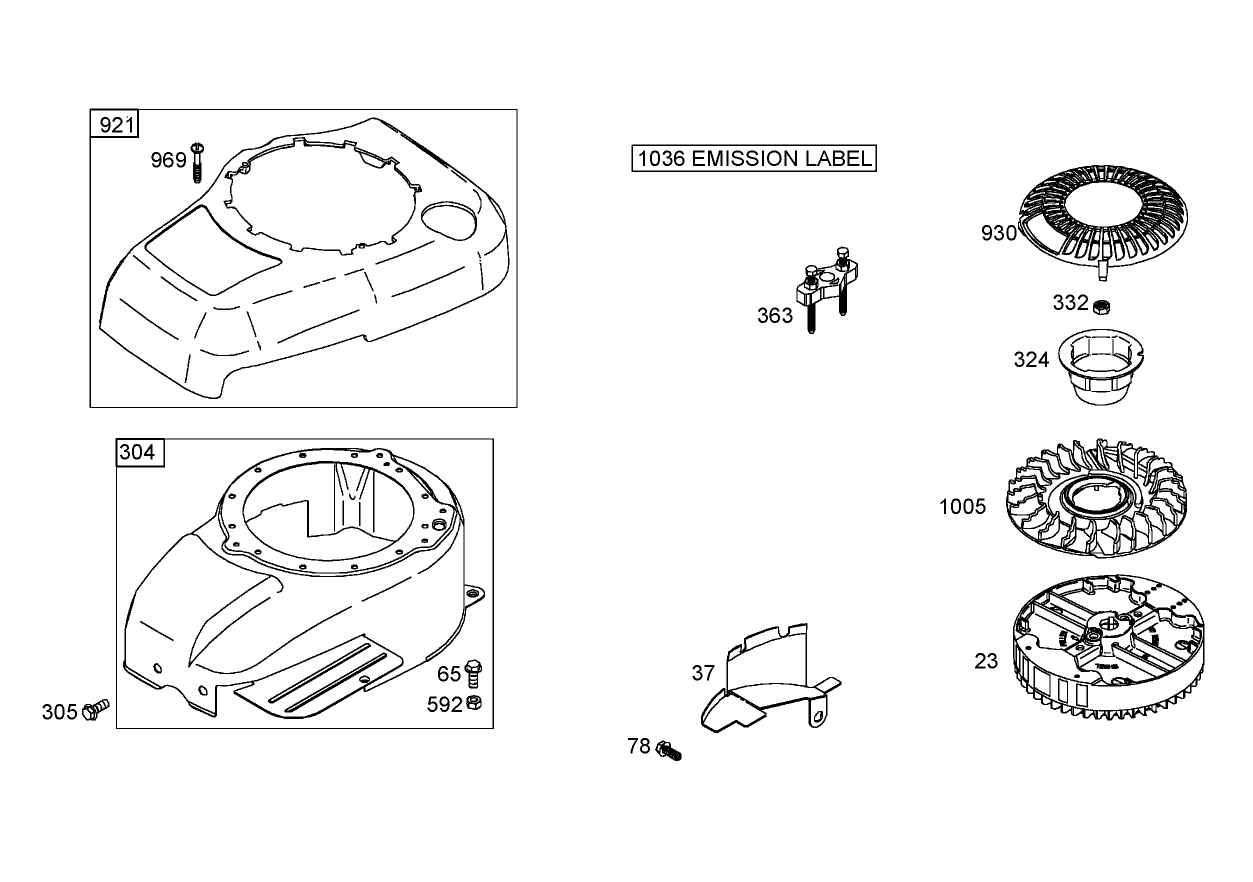 921
969
304
65
592
305
1036 EMISSION LABEL
363
37
78
930
332
324
1005
23