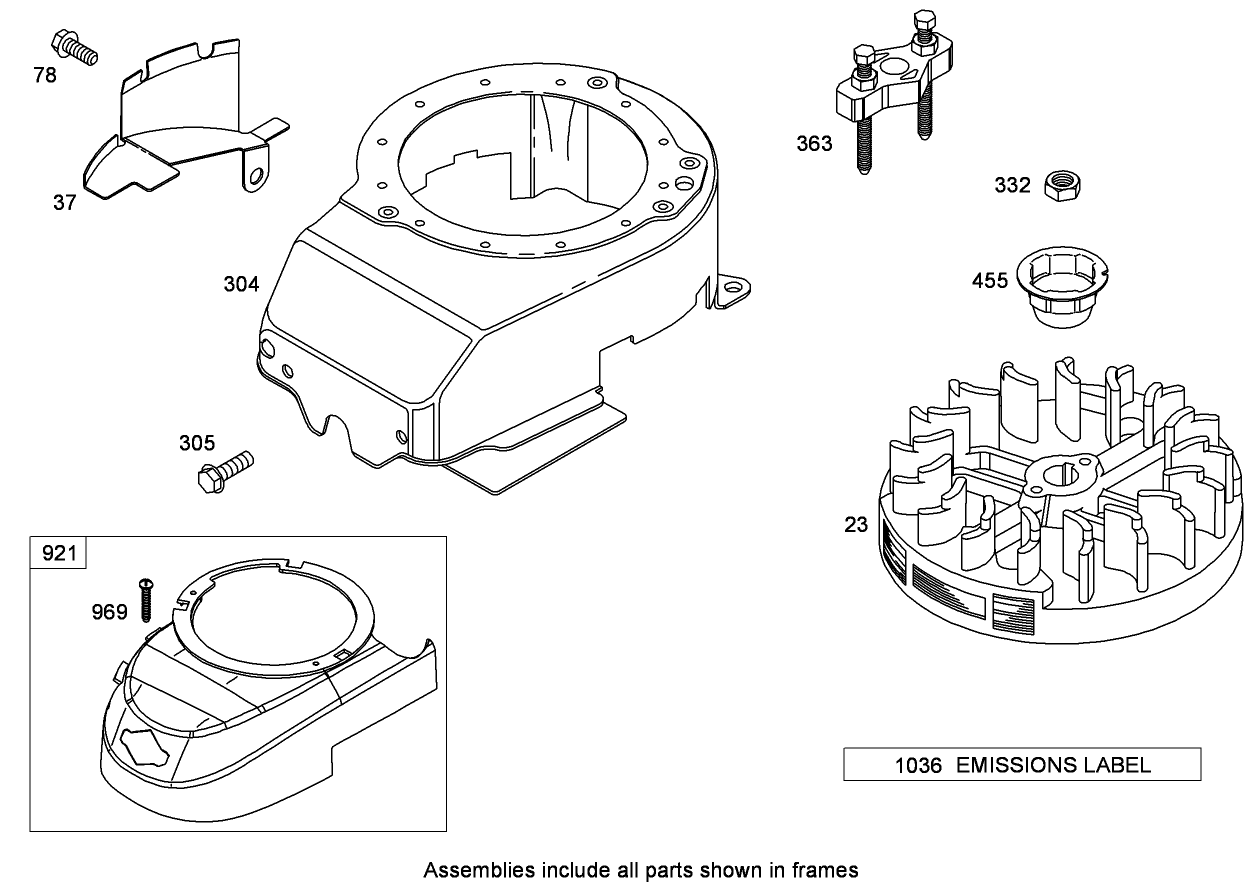 78

37

304

305

363

332

455

23

921

969

1036 EMISSIONS LABEL

Assemblies include all parts shown in frames