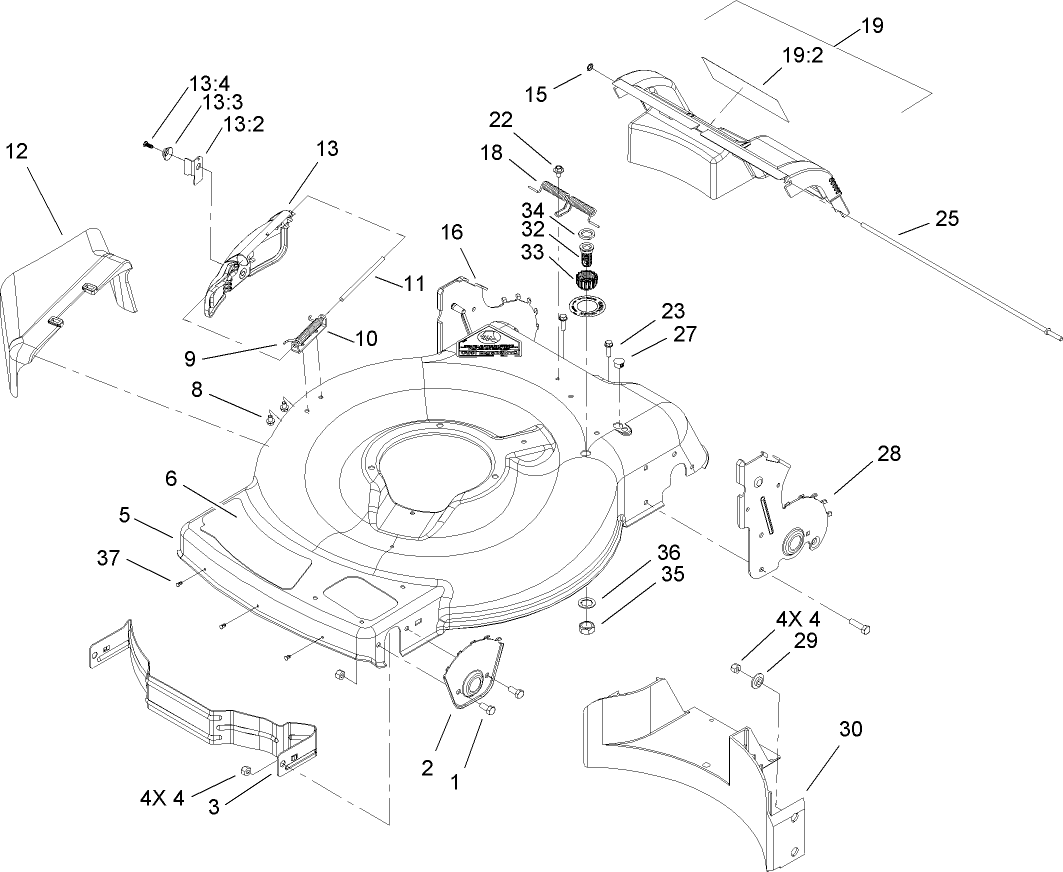 19
19:2
15
13:4
13:3
13:2
12
13
22
18
34
32
33
16
25
11
10
9
23
27
8
28
6
5
37
36
35
4X 4
29
30
2
1
4X 4
3