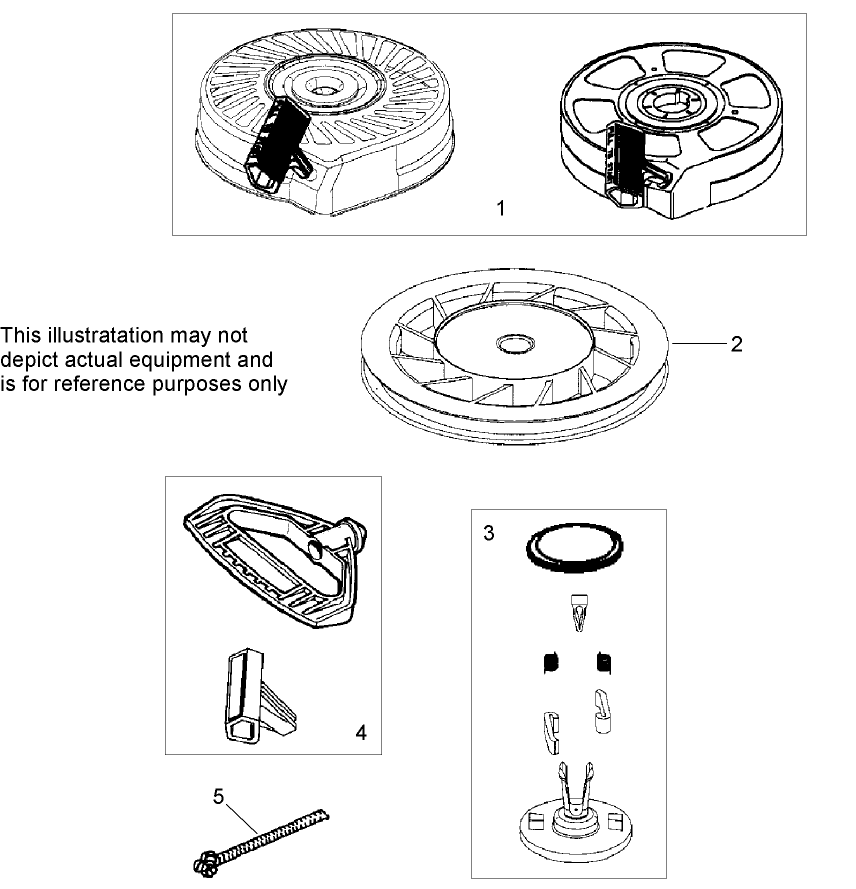 1

This illustratation may not depict actual equipment and is for reference purposes only

2

3

4

5