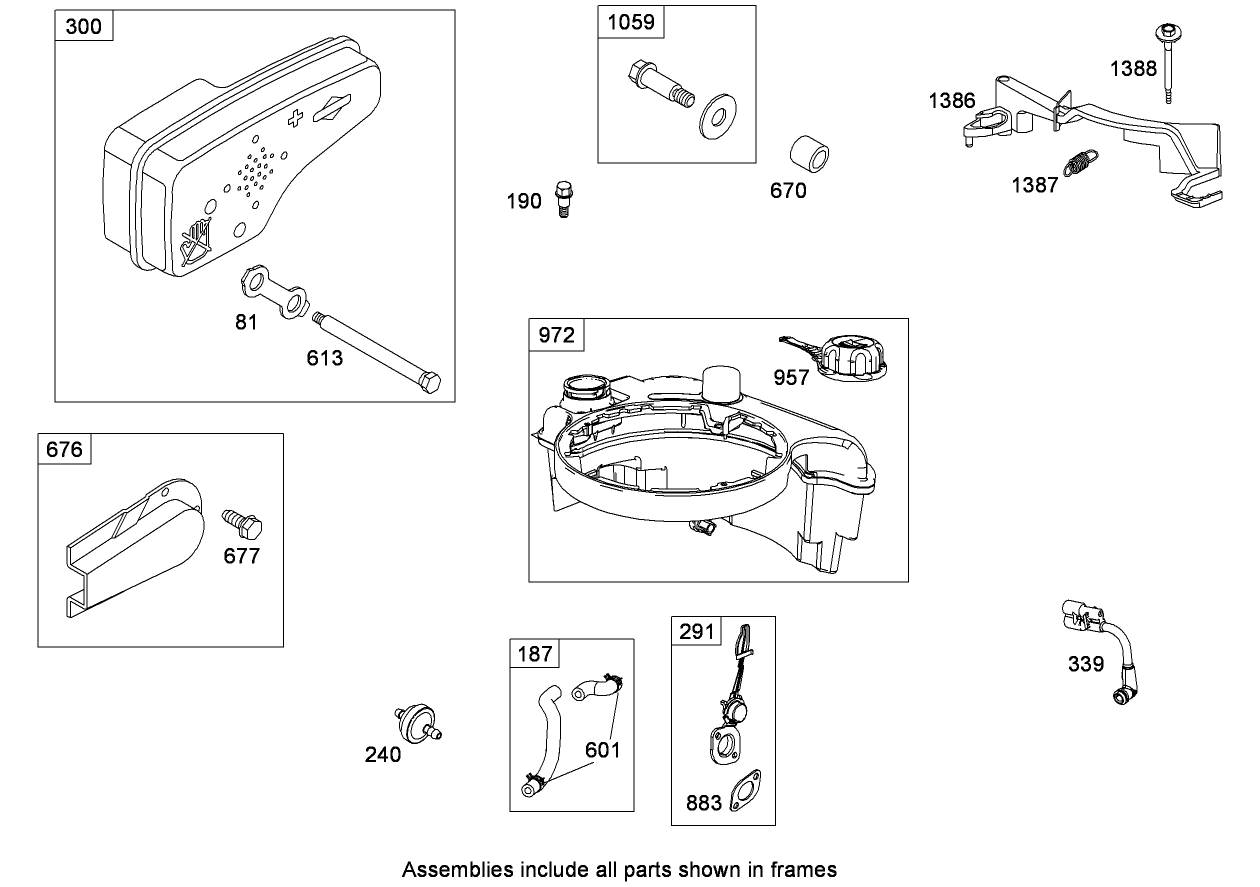 300

81

613

1059

190

670

1386

1388

1387

972

957

676

677

240

187

601

291

883

339

Assemblies include all parts shown in frames