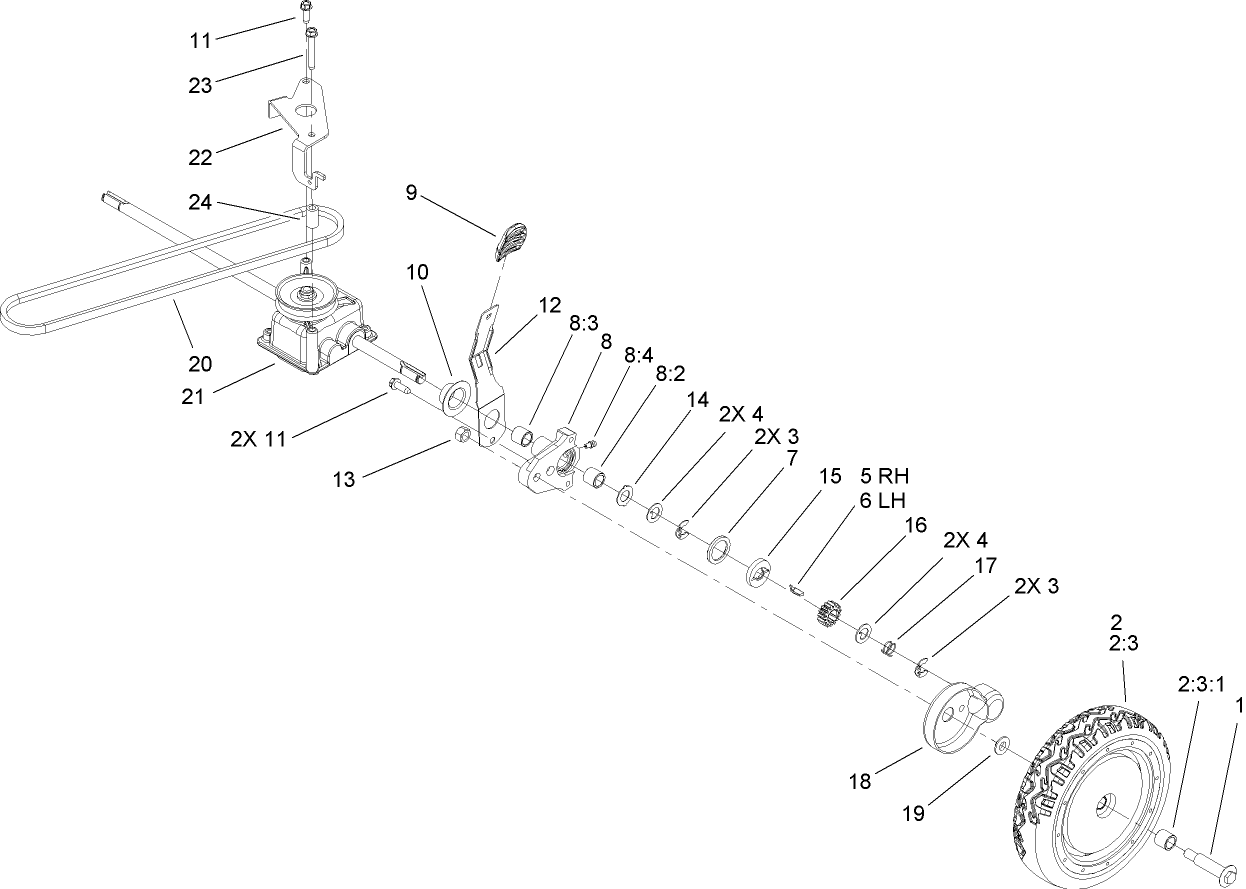 11
23
22
24
9
10
12
8:3
8
8:4
8:2
14
2X 4
2X 3
7
15
5 RH
6 LH
16
2X 4
17
2X 3
20
21
2X 11
13
2
2:3
2:3:1
1
18
19