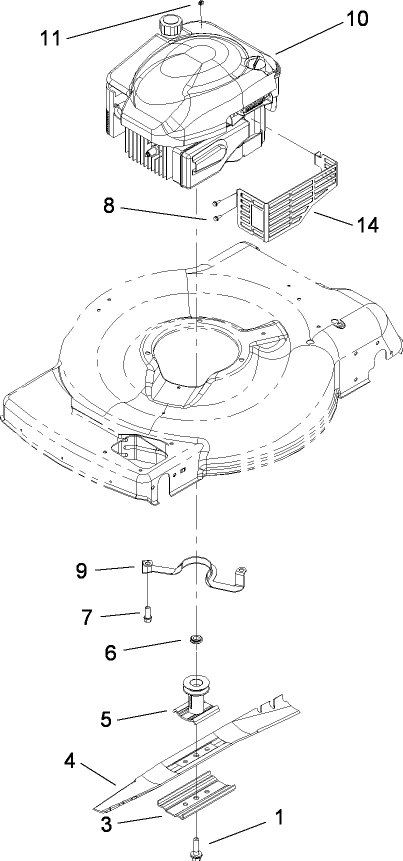 11
10
8
14
9
7
6
5
4
3
1