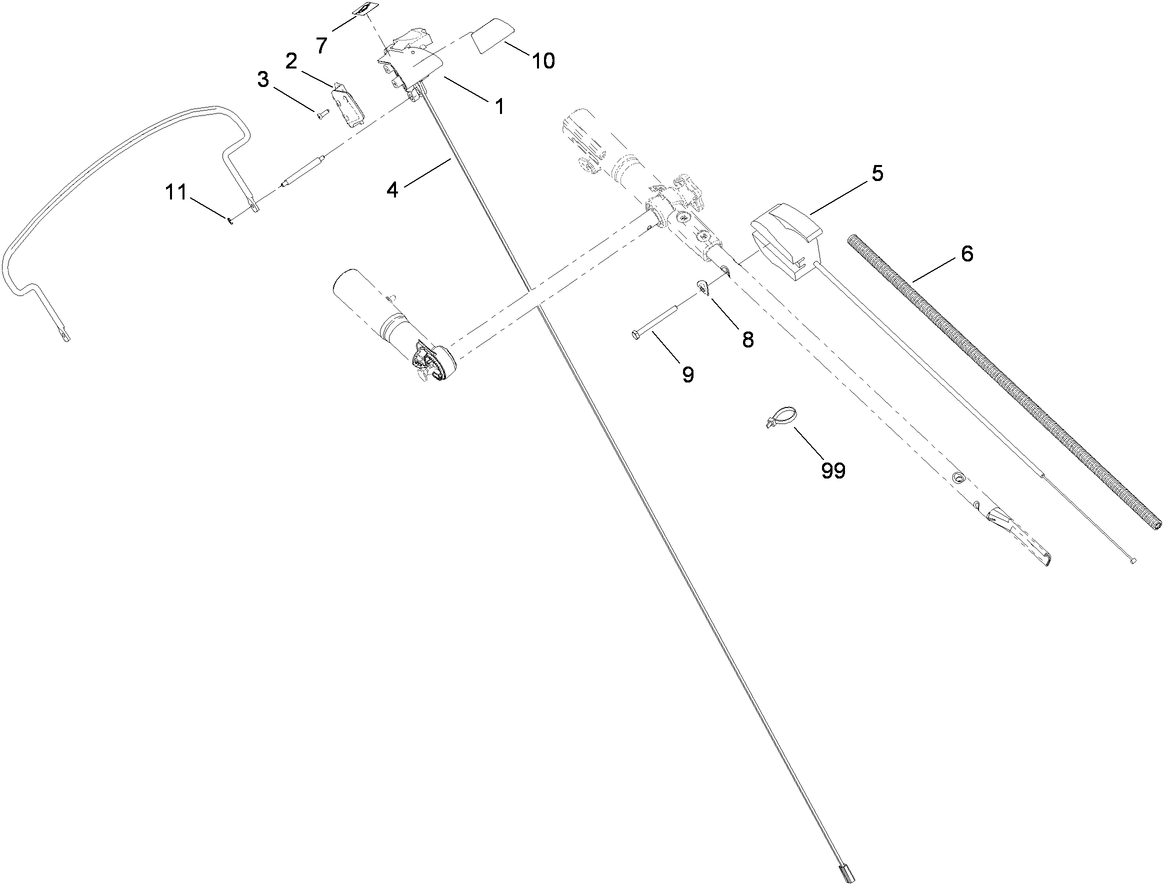 7
10
2
3
1
11
4
5
6
8
9
99