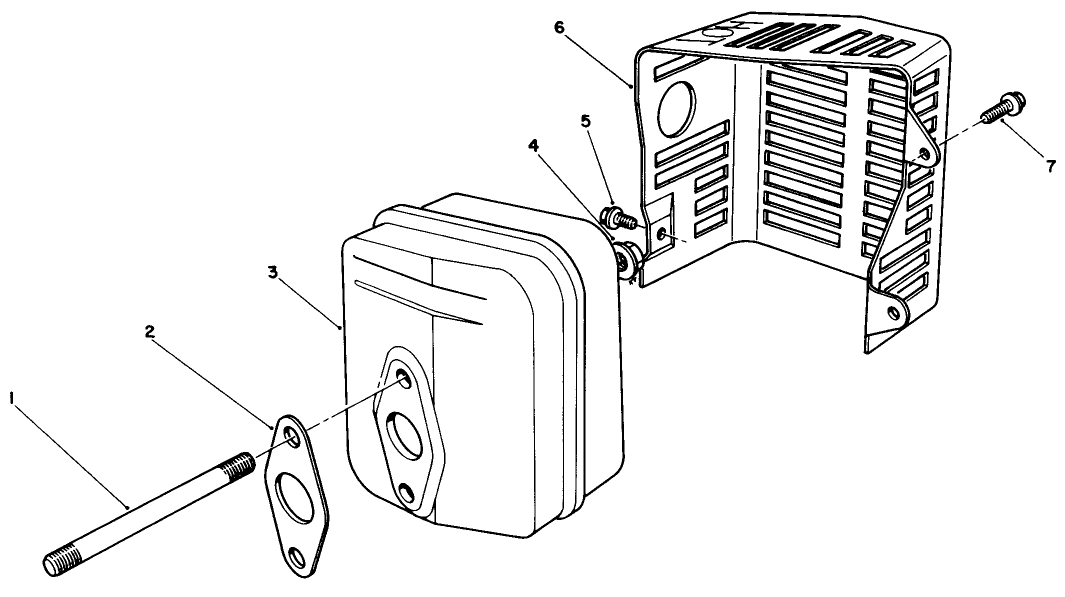 6
5
4
7
3
2
1