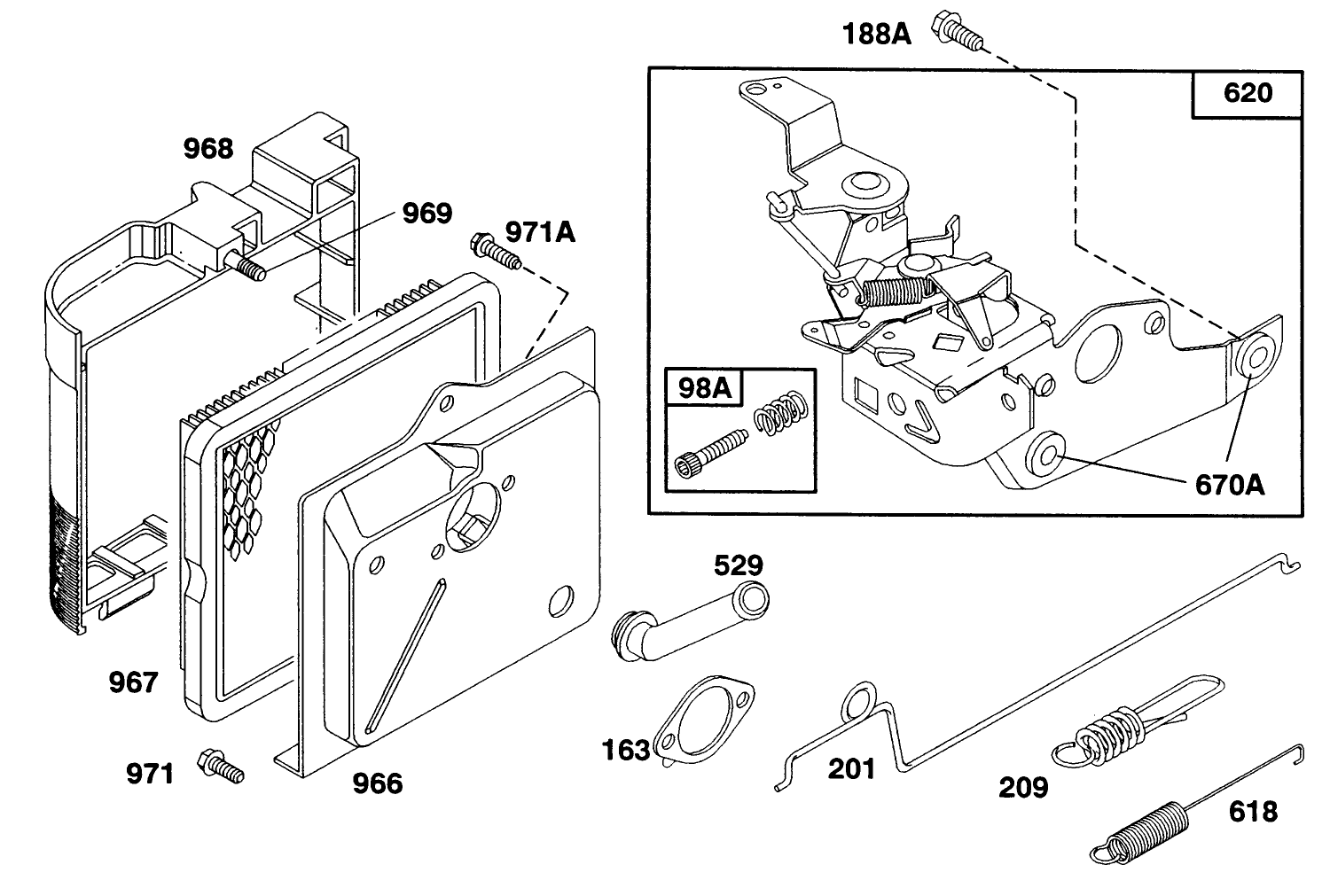 188A

620

968

969

971A

98A

670A

529

967

163

201

209

618

971

966