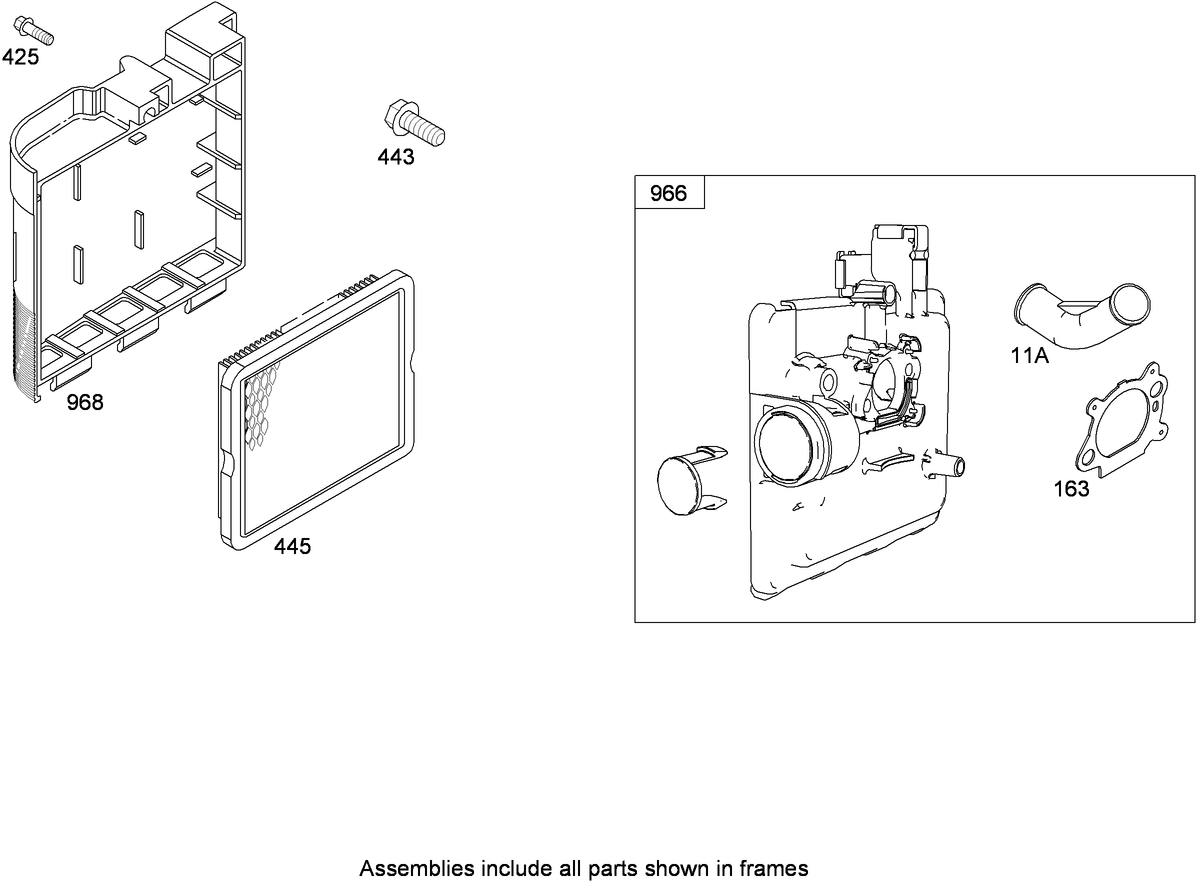 425

443

968

445

966

11A

163

Assemblies include all parts shown in frames