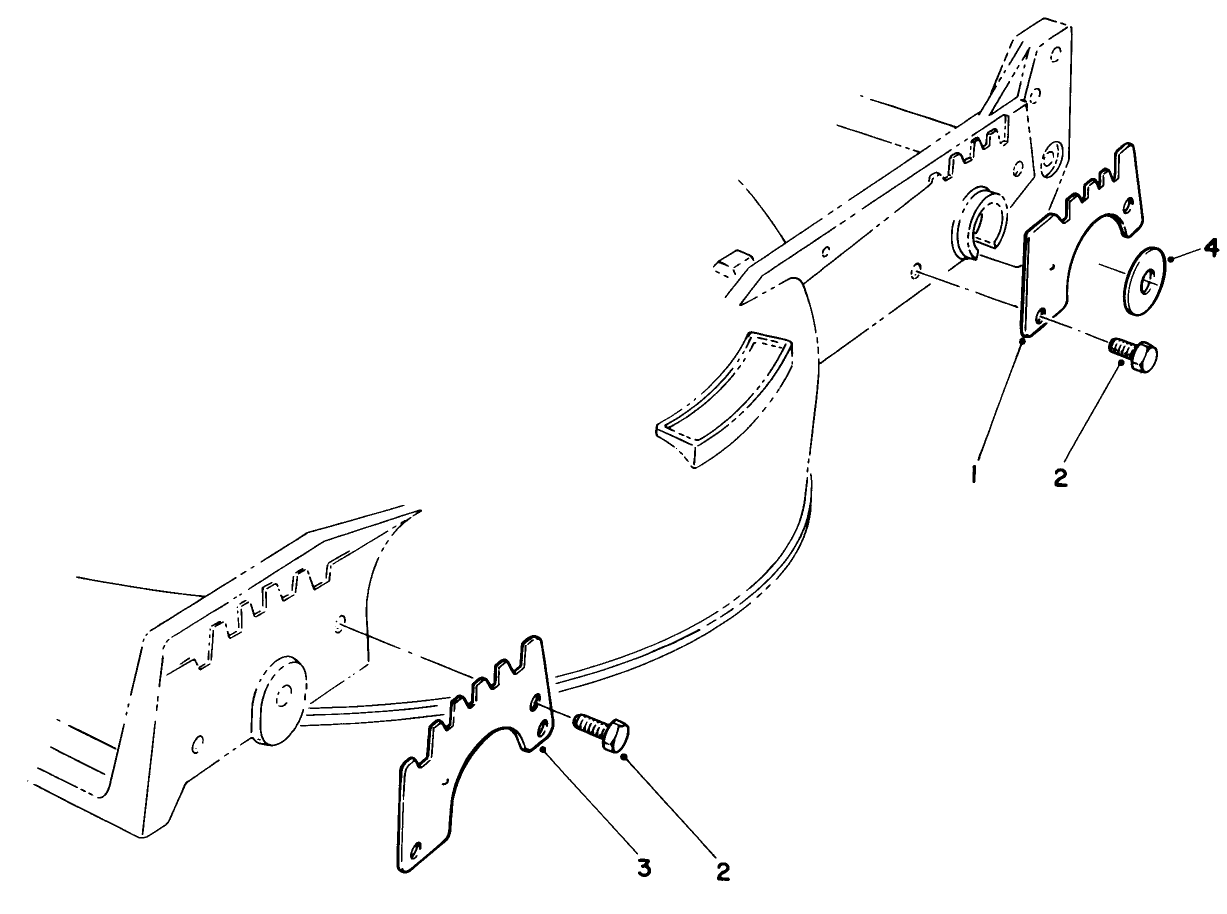 4
1
2
3
2