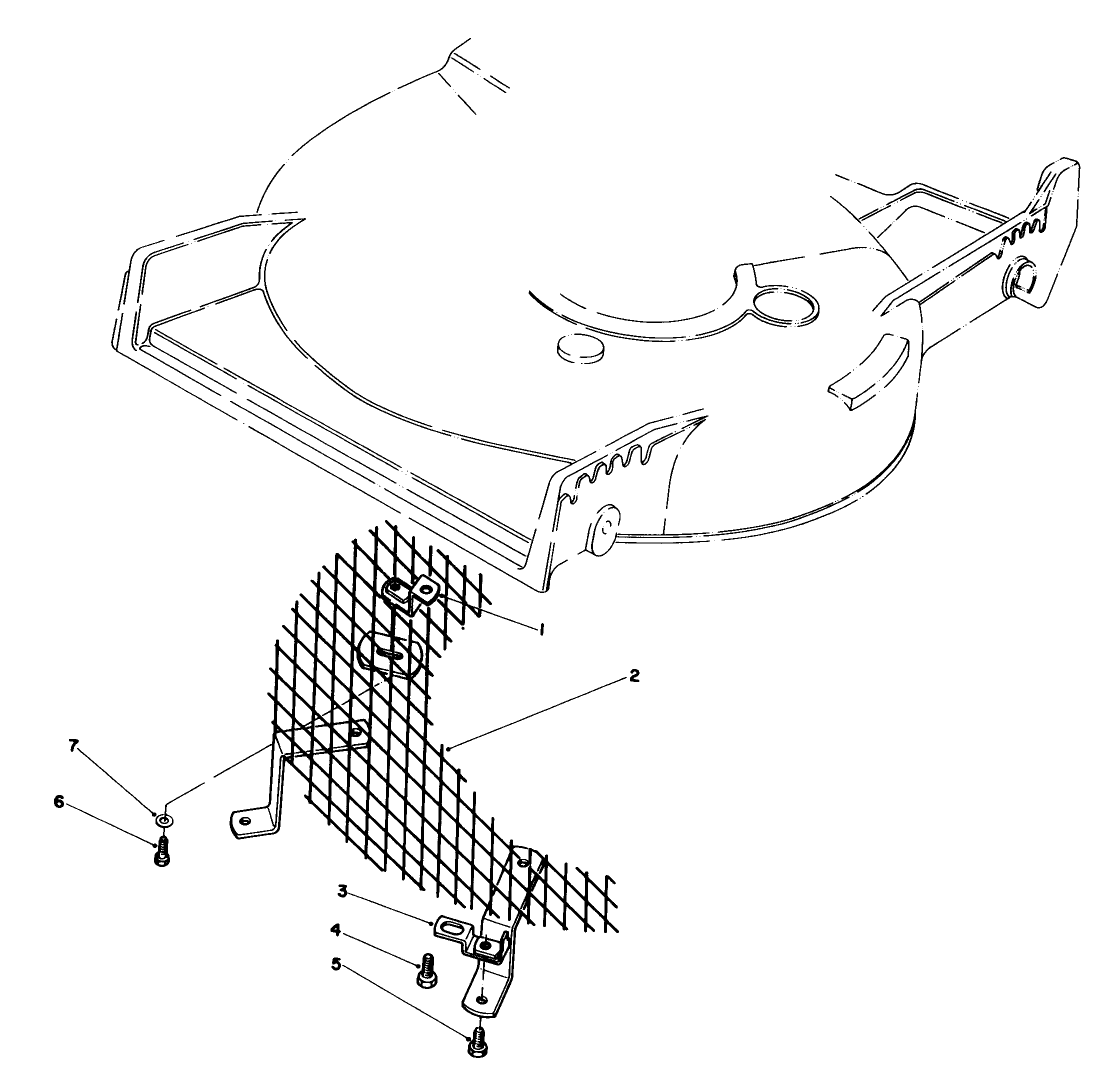 1
2
7
6
3
4
5