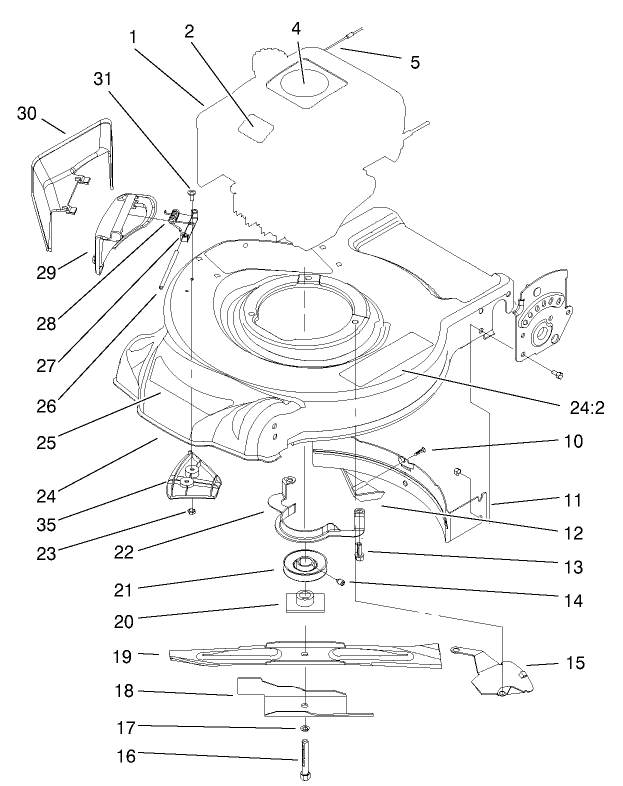 1
2
4
5
31
30
29
28
27
26
25
24
35
23
22
21
20
19
18
17
16
24:2
10
11
12
13
14
15