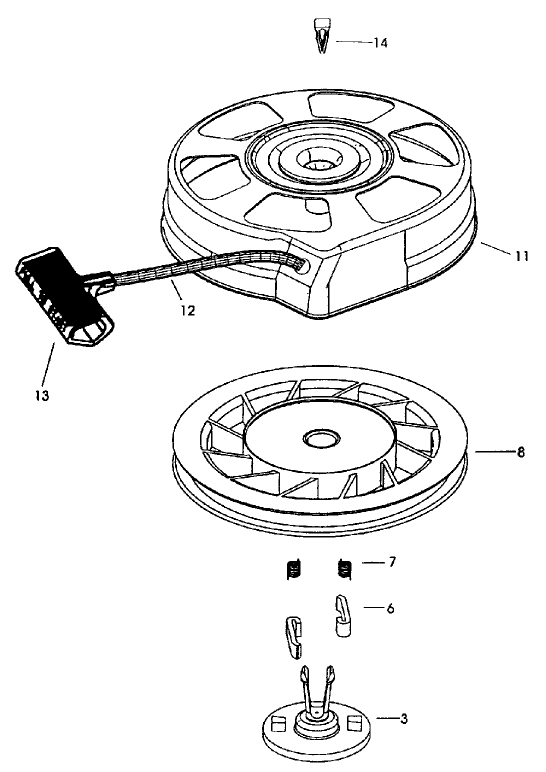 14

11

12

13

8

7

6

3